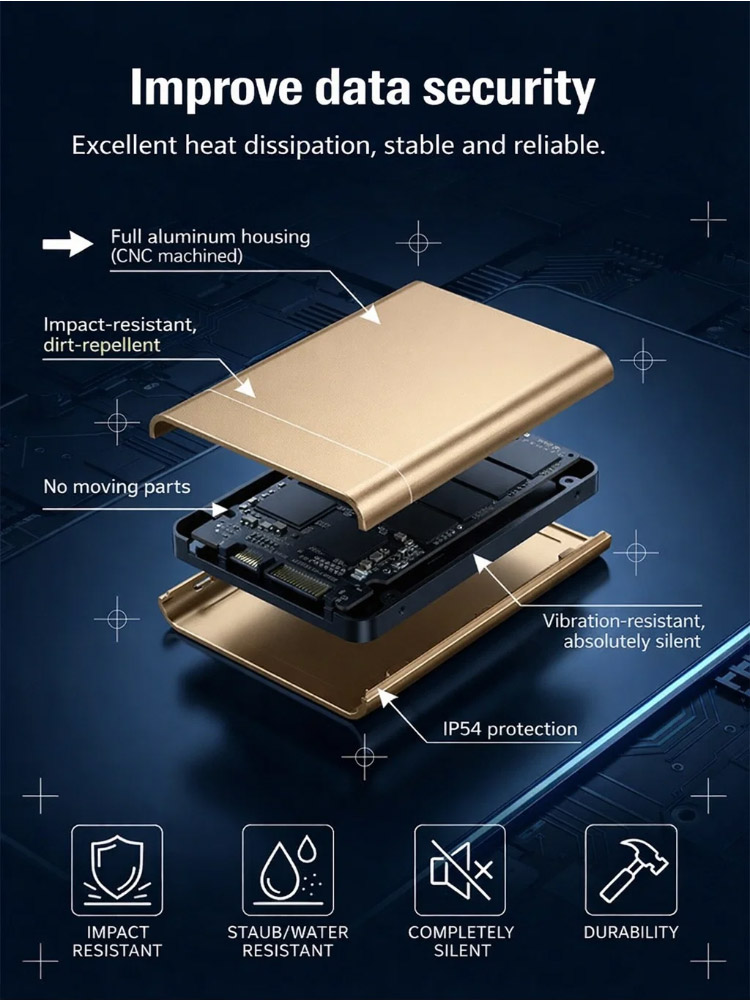 Improve data security

Excellent heat dissipation, stable and reliable.

Full aluminum housing (CNC machined)

Impact-resistant, dirt-repellent

No moving parts

Vibration-resistant, absolutely silent

IP54 protection

IMPACT RESISTANT

STAUB/WATER RESISTANT

COMPLETELY SILENT

DURABILITY