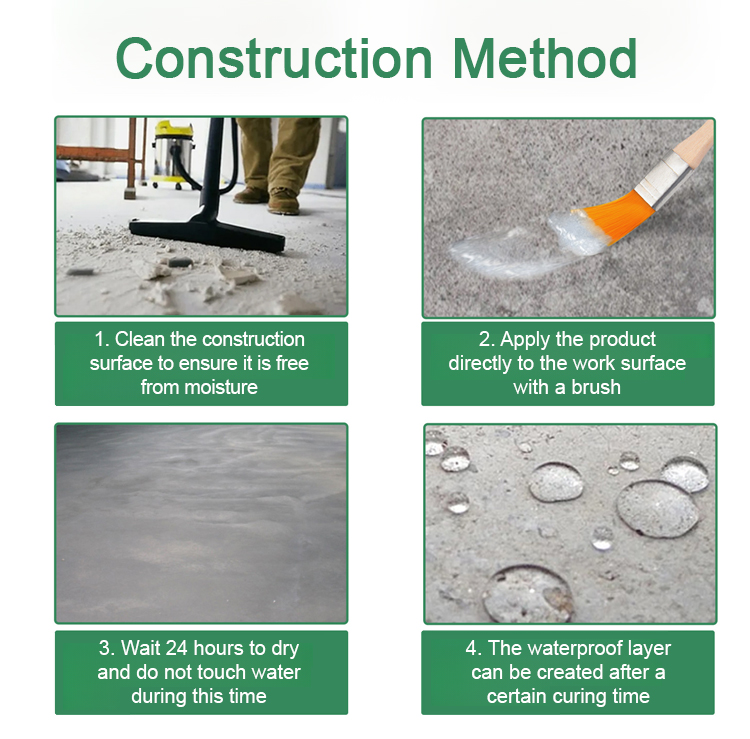 Construction Method

1. Clean the construction surface to ensure it is free from moisture

2. Apply the product directly to the work surface with a brush

3. Wait 24 hours to dry and do not touch water during this time

4. The waterproof layer can be created after a certain curing time