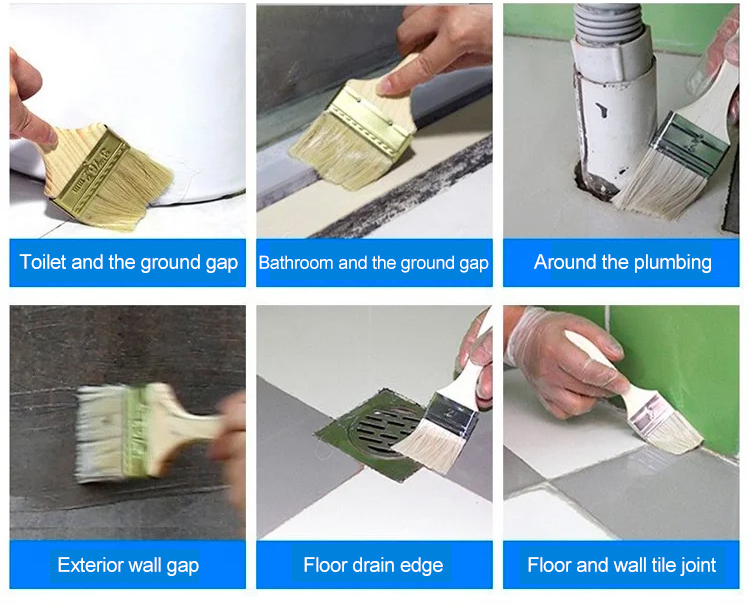 Toilet and the ground gap

Bathroom and the ground gap

Around the plumbing

Exterior wall gap

Floor drain edge

Floor and wall tile joint