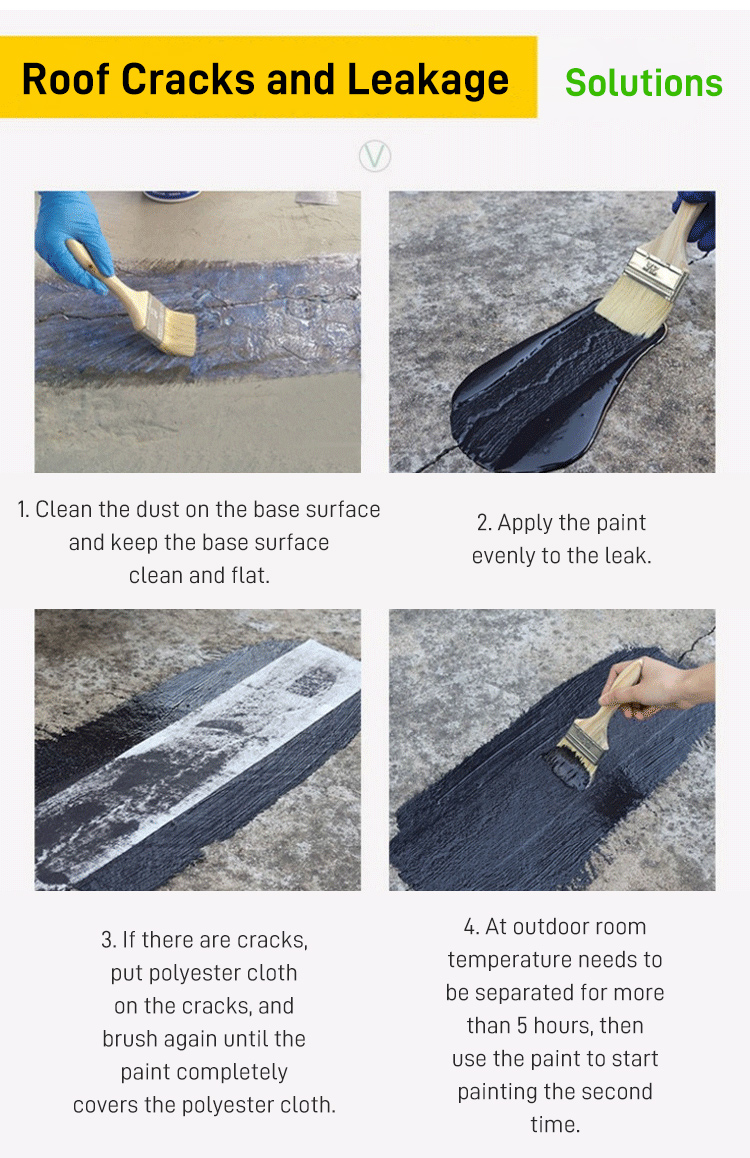 Roof Cracks and Leakage Solutions

1. Clean the dust on the base surface and keep the base surface clean and flat.

2. Apply the paint evenly to the leak.

3. If there are cracks, put polyester cloth on the cracks, and brush again until the paint completely covers the polyester cloth.

4. At outdoor room temperature needs to be separated for more than 5 hours, then use the paint to start painting the second time.