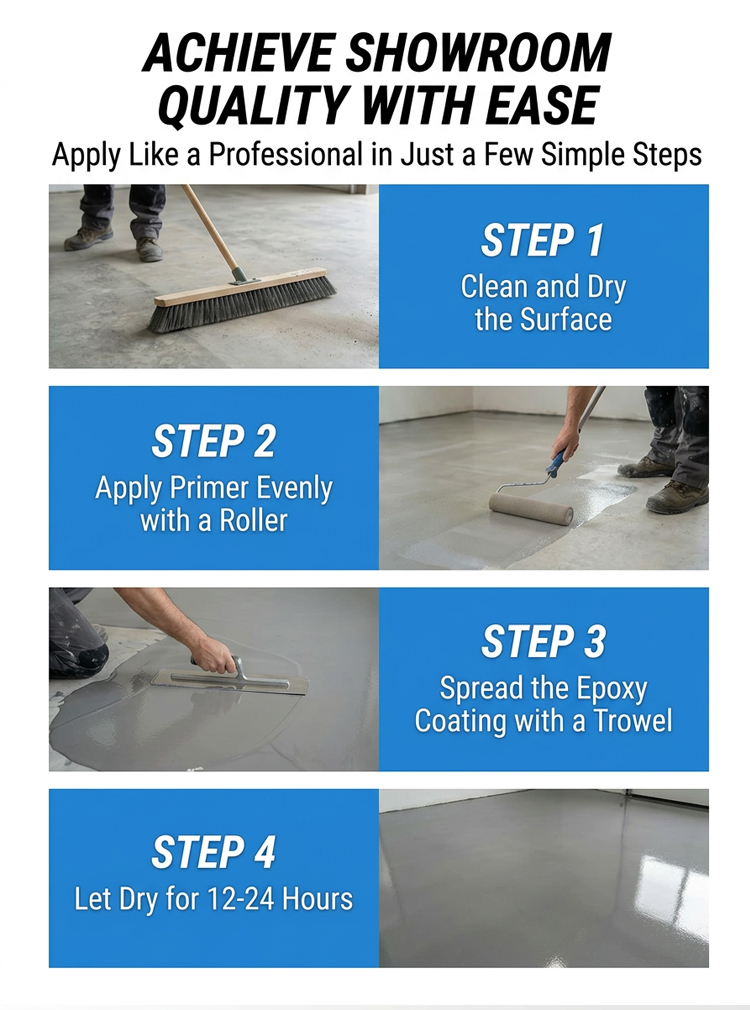 ACHIEVE SHOWROOM QUALITY WITH EASE

Apply Like a Professional in Just a Few Simple Steps

STEP 1
Clean and Dry the Surface

STEP 2
Apply Primer Evenly with a Roller

STEP 3
Spread the Epoxy Coating with a Trowel

STEP 4
Let Dry for 12-24 Hours