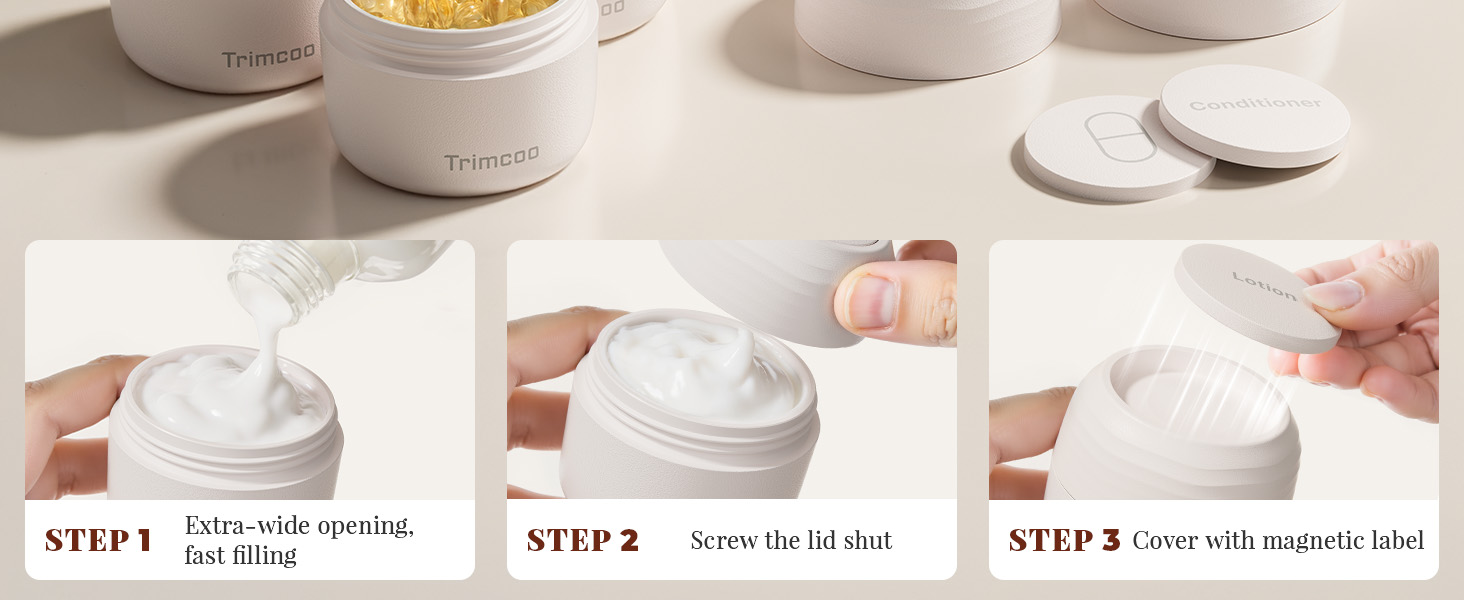 Trimcoo

Trimcoo

Conditioner

Lotion

STEP 1 Extra-wide opening, fast filling

STEP 2 Screw the lid shut

STEP 3 Cover with magnetic label