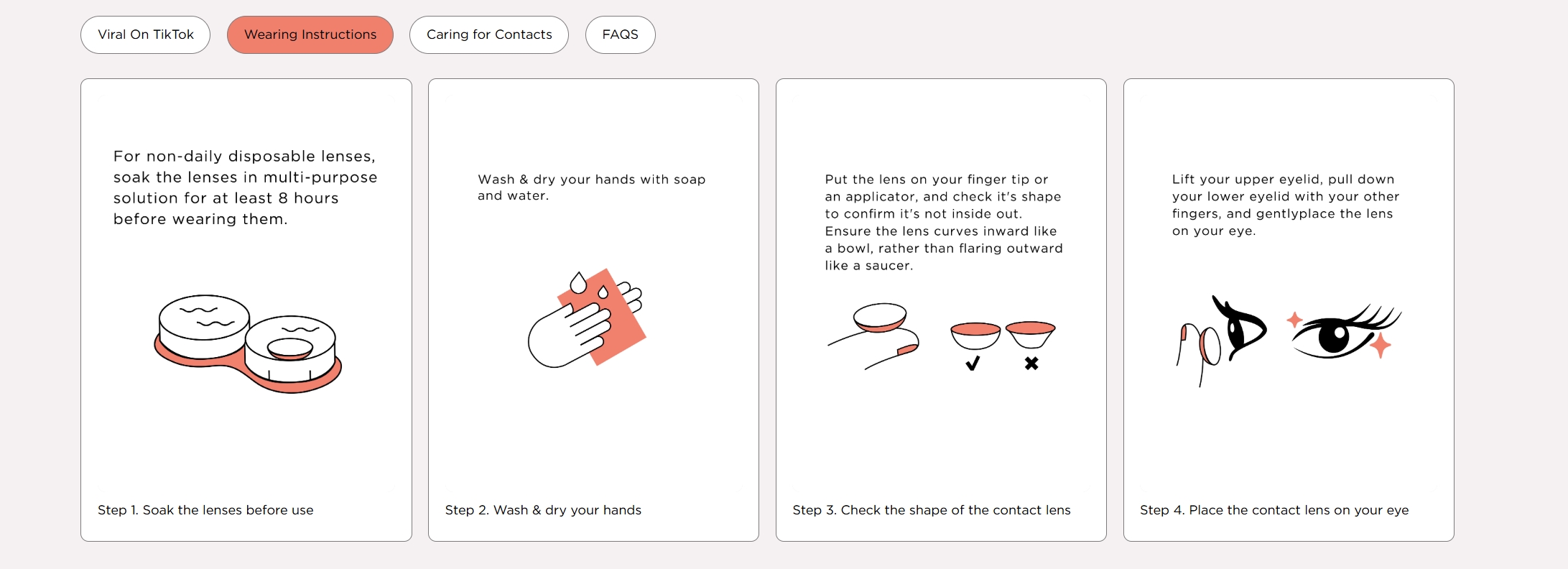 Viral On TikTok

Wearing Instructions

Caring for Contacts

FAQS

For non-daily disposable lenses, soak the lenses in multi-purpose solution for at least 8 hours before wearing them.

Step 1. Soak the lenses before use

Wash & dry your hands with soap and water.

Step 2. Wash & dry your hands

Put the lens on your finger tip or an applicator, and check it's shape to confirm it's not inside out. Ensure the lens curves inward like a bowl, rather than flaring outward like a saucer.

Step 3. Check the shape of the contact lens

Lift your upper eyelid, pull down your lower eyelid with your other fingers, and gentlyplace the lens on your eye.

Step 4. Place the contact lens on your eye