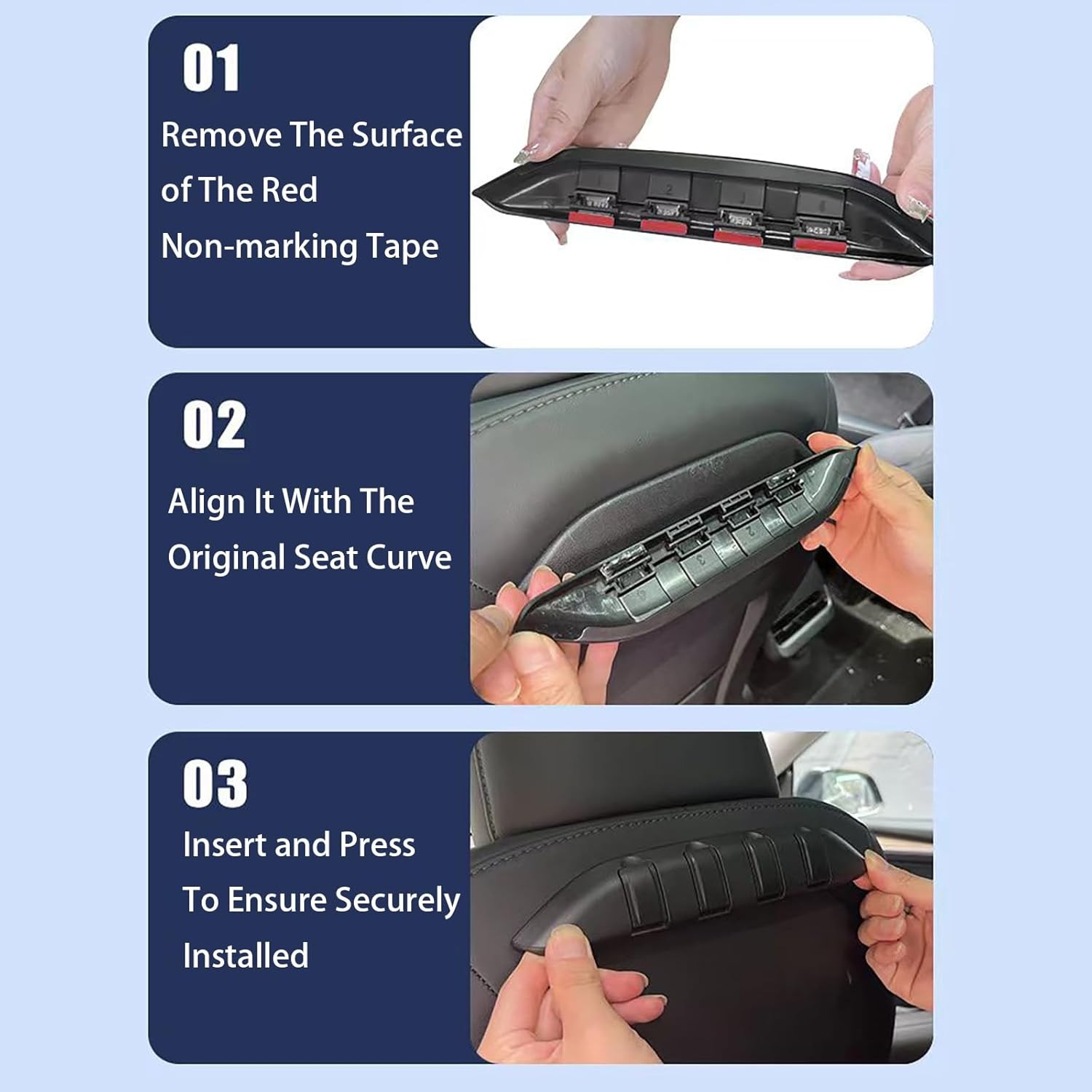 01
Remove The Surface of The Red Non-marking Tape

02
Align It With The Original Seat Curve

03
Insert and Press To Ensure Securely Installed