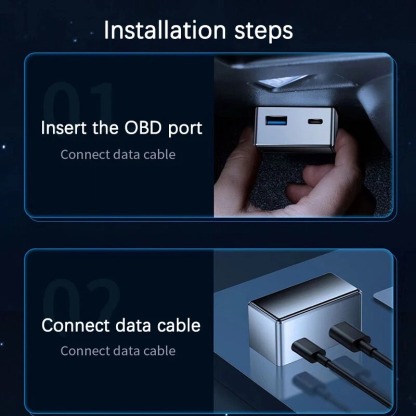 Installation steps

01

Insert the OBD port

Connect data cable

02

Connect data cable

Connect data cable