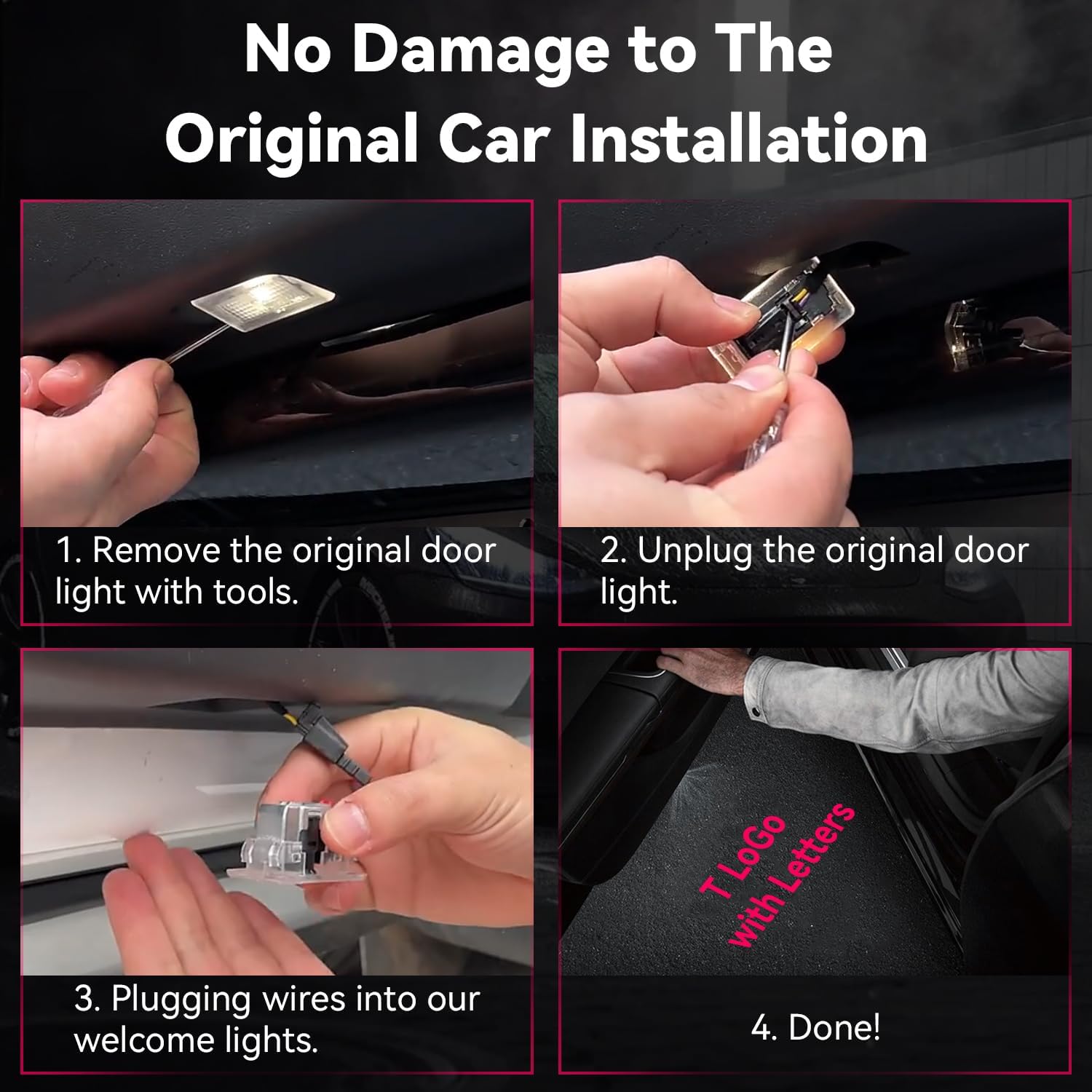 No Damage to The Original Car Installation

1. Remove the original door light with tools.

2. Unplug the original door light.

3. Plugging wires into our welcome lights.

T LoGo With Letters

4. Done!