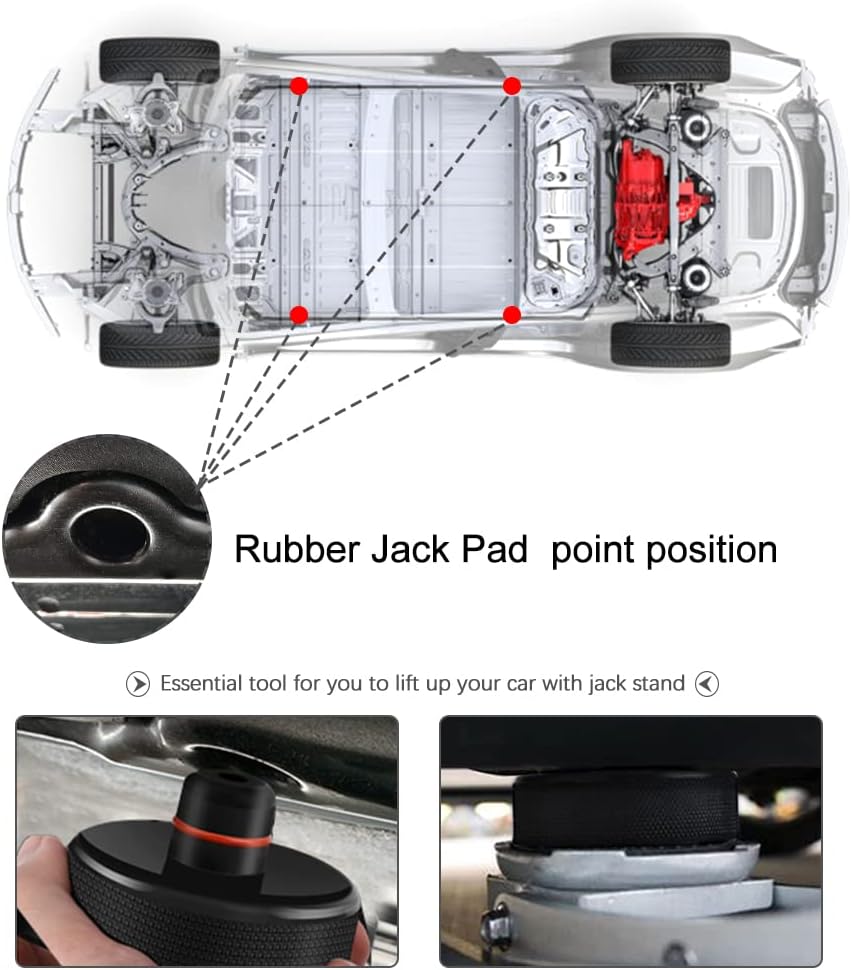 Rubber Jack Pad  point position

Essential tool for you to lift up your car with jack stand