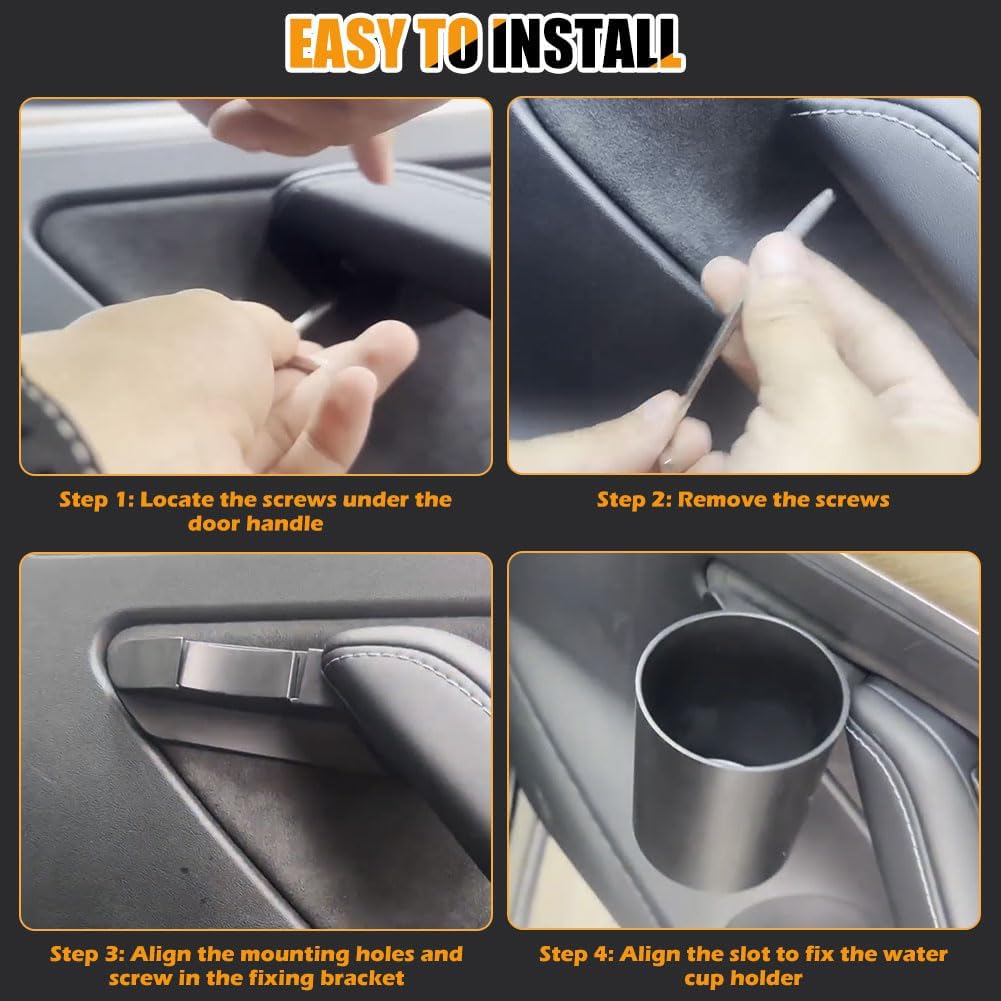 EASY TO INSTALL

Step 1: Locate the screws under the door handle

Step 2: Remove the screws

Step 3: Align the mounting holes and screw in the fixing bracket

Step 4: Align the slot to fix the water cup holder