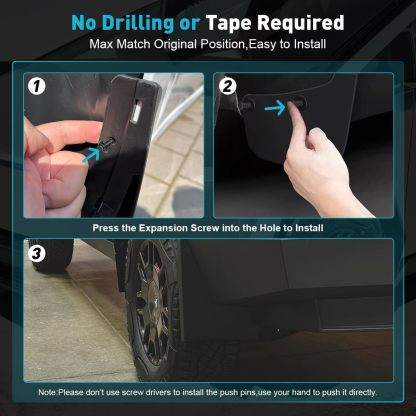 No Drilling or Tape Required
Max Match Original Position,Easy to Install

1

2

Press the Expansion Screw into the Hole to Install

3

Note:Please don't use screw drivers to install the push pins,use your hand to push it directly.