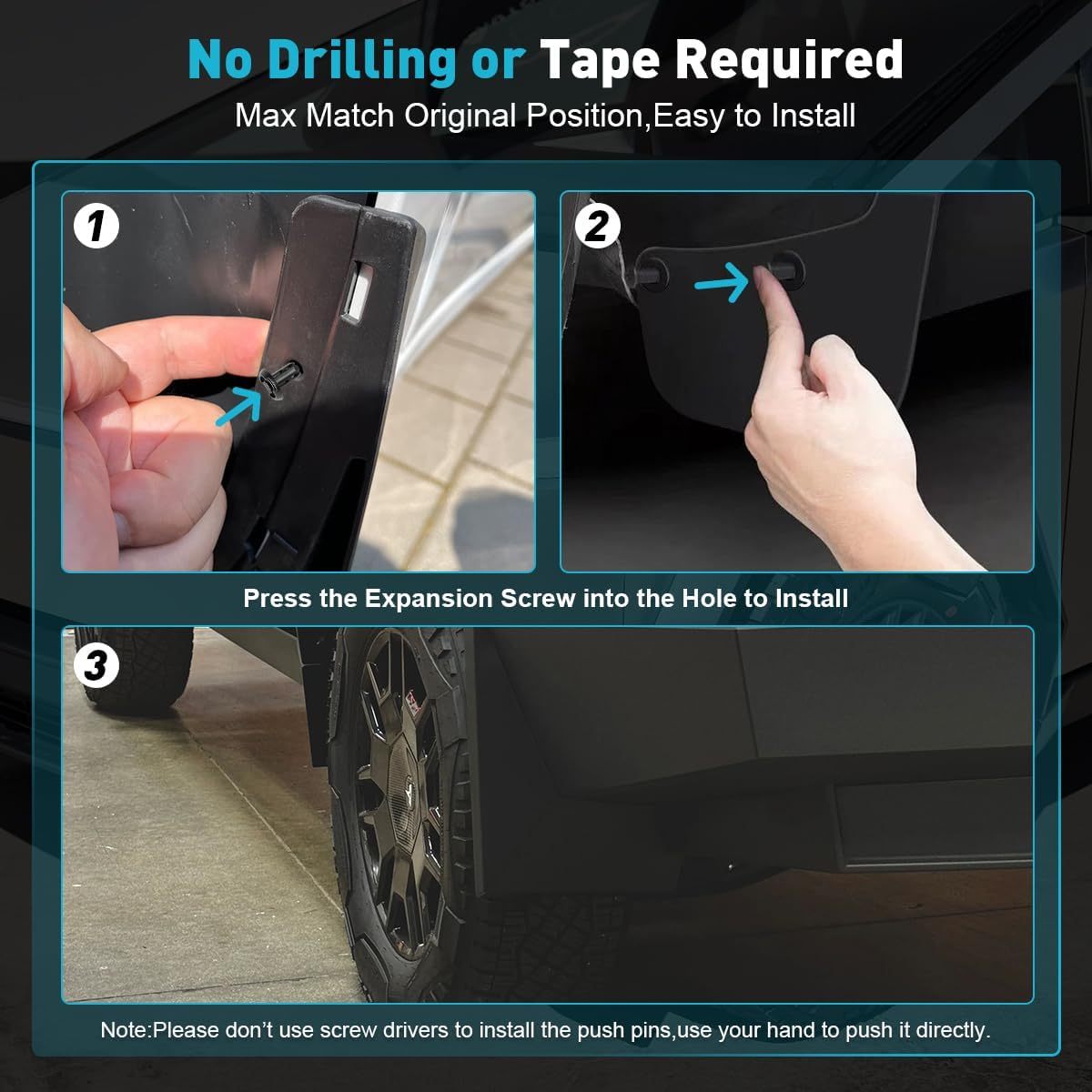 No Drilling or Tape Required

Max Match Original Position,Easy to Install

1

2

Press the Expansion Screw into the Hole to Install

3

Note:Please don't use screw drivers to install the push pins,use your hand to push it directly.