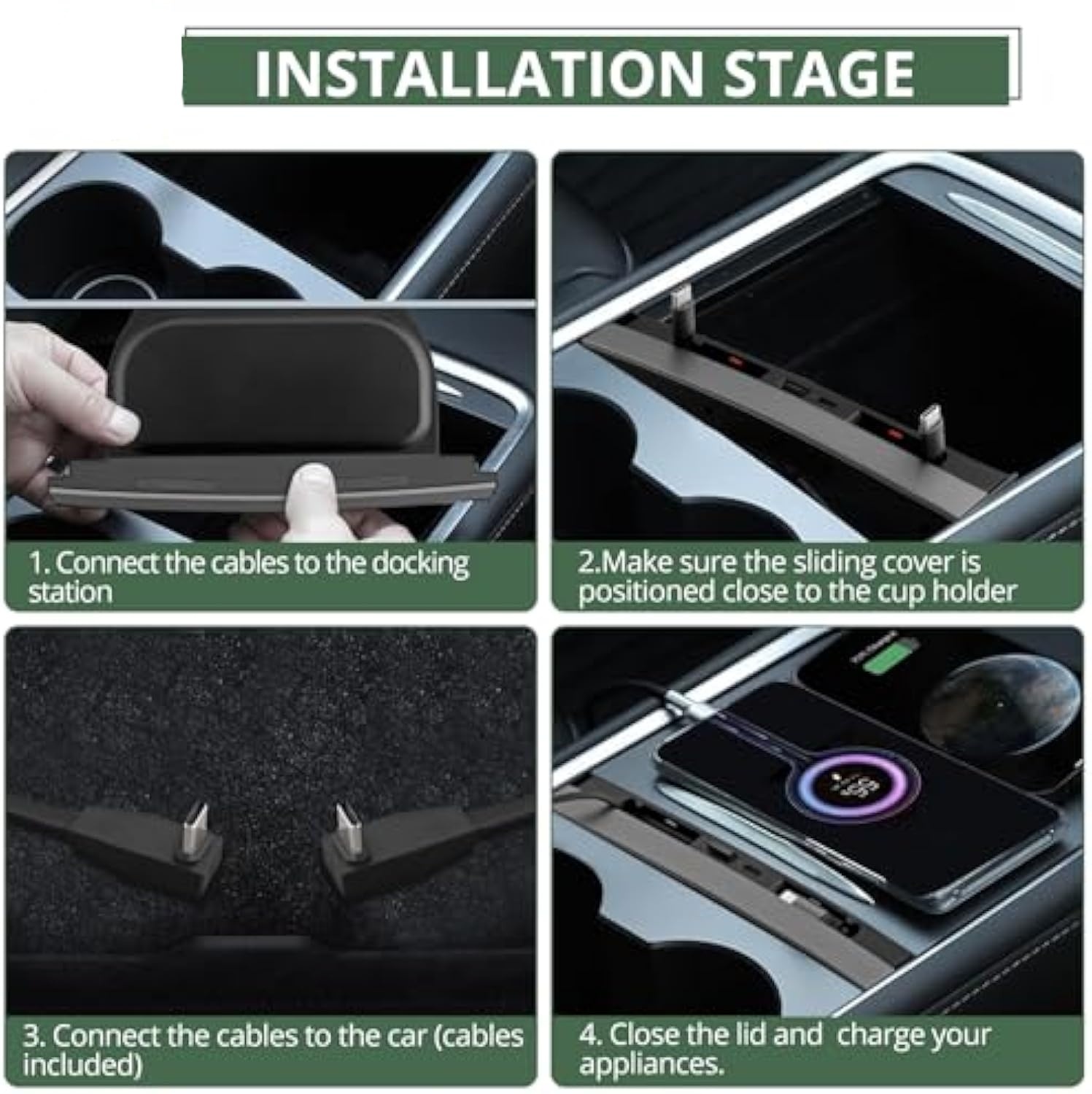 INSTALLATION STAGE

1. Connect the cables to the docking station

2.Make sure the sliding cover is positioned close to the cup holder

3. Connect the cables to the car (cables included)

4. Close the lid and  charge your appliances.