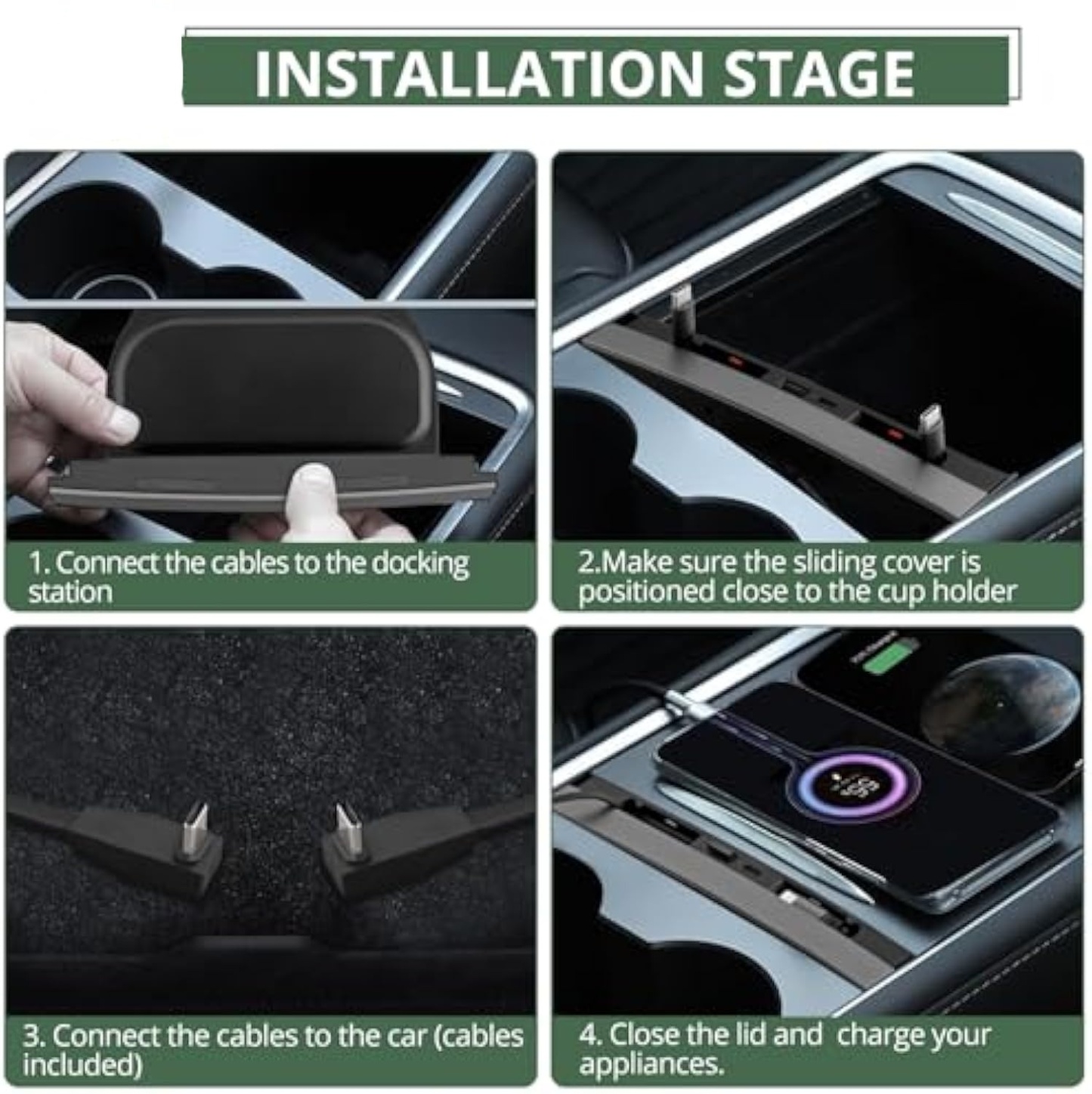 INSTALLATION STAGE

1. Connect the cables to the docking station

2.Make sure the sliding cover is positioned close to the cup holder

3. Connect the cables to the car (cables included)

4. Close the lid and charge your appliances.