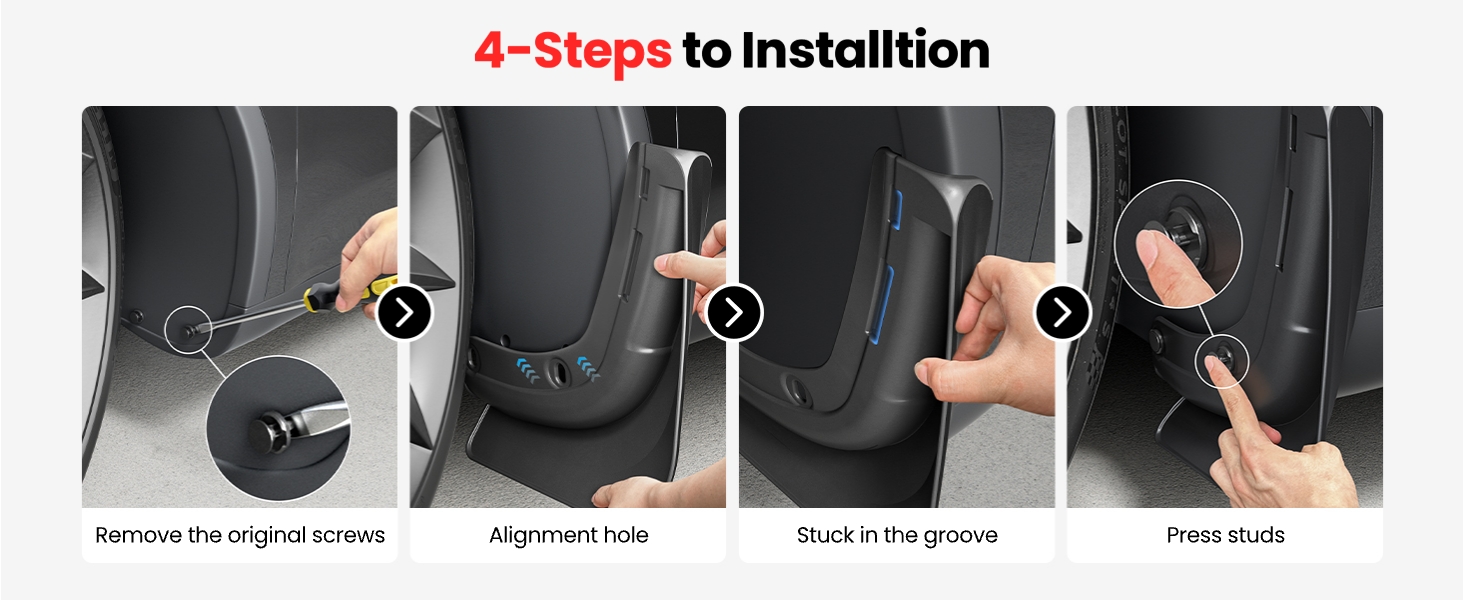 4-Steps to Installtion

Remove the original screws

Alignment hole

Stuck in the groove

Press studs