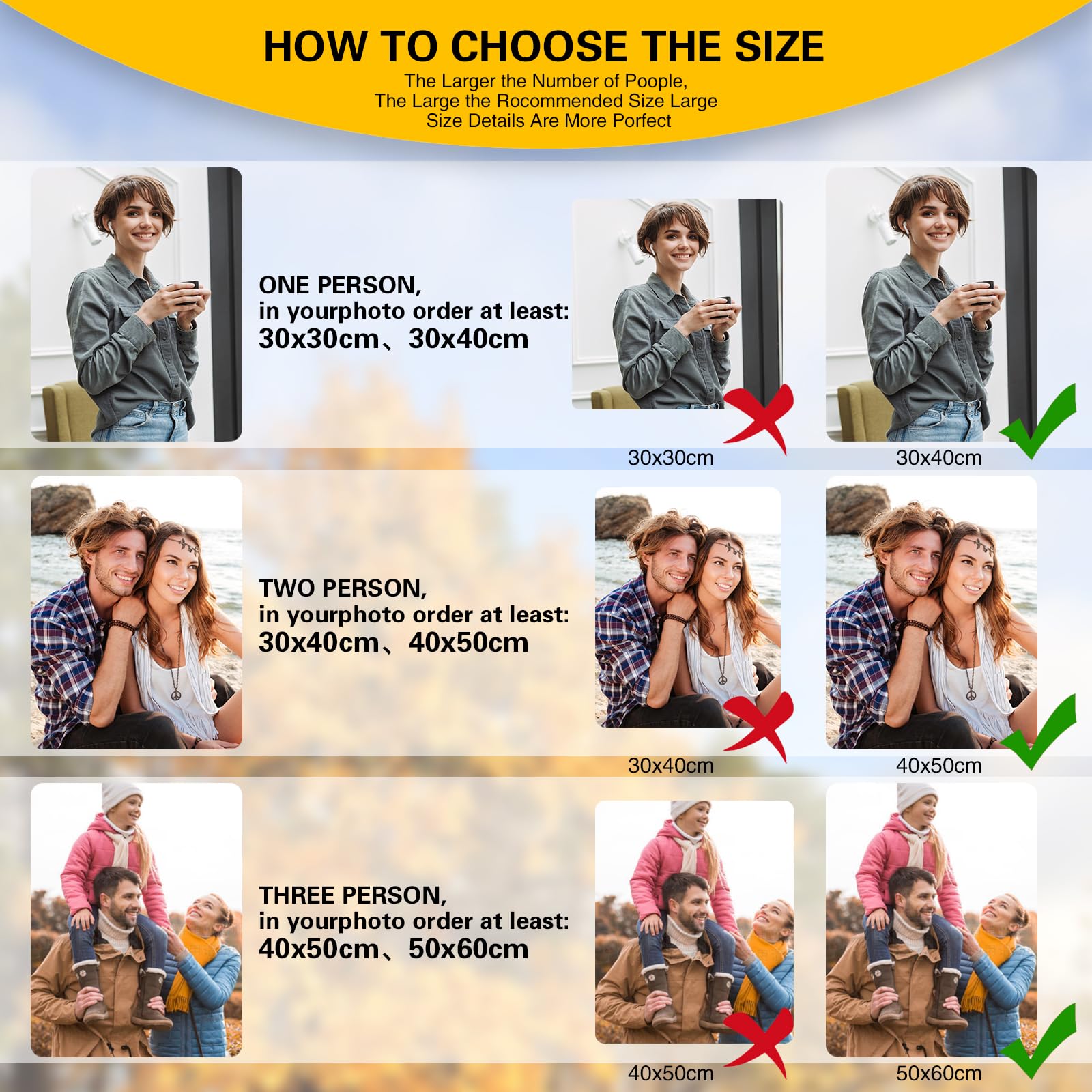 HOW TO CHOOSE THE SIZE

The Larger the Number of Poople, The Large the Rocommended Size Large Size Details Are More Porfect

ONE PERSON, in yourphoto order at least: 30x30cm、30x40cm

30x30cm

30x40cm

TWO PERSON, in yourphoto order at least: 30x40cm、40x50cm

30x40cm

40x50cm

THREE PERSON, in yourphoto order at least: 40x50cm、50x60cm

40x50cm

50x60cm