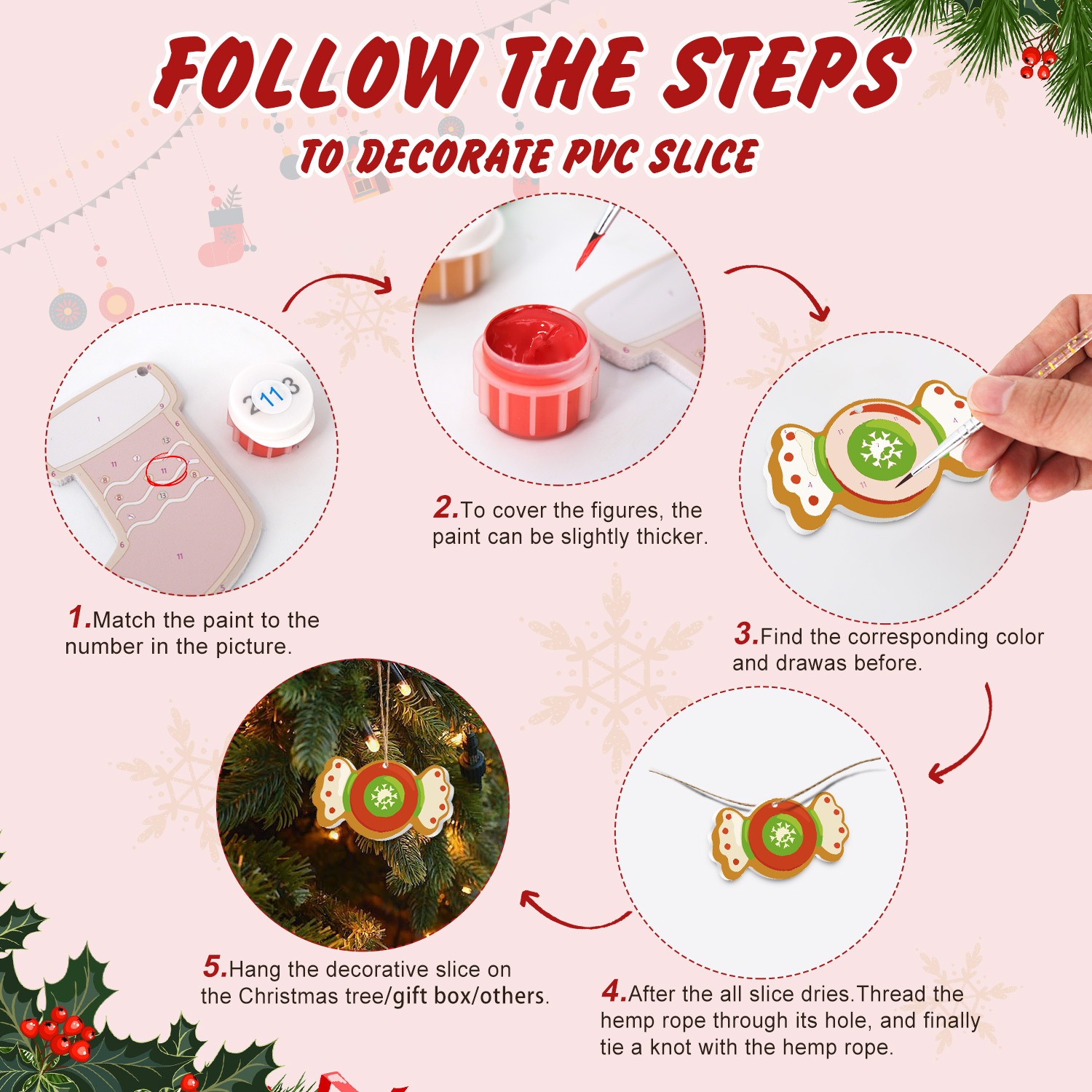 FOLLOW THE STEPS

TO DECORATE PVC SLICE

2 11 3

1.Match the paint to the number in the picture.

2.To cover the figures, the paint can be slightly thicker.

3.Find the corresponding color and drawas before.

4.After the all slice dries.Thread the hemp rope through its hole, and finally tie a knot with the hemp rope.

5.Hang the decorative slice on the Christmas tree/gift box/others.