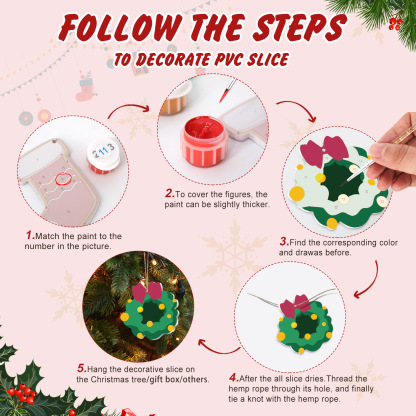 FOLLOW THE STEPS

TO DECORATE PVC SLICE

2113

1.Match the paint to the number in the picture.

2.To cover the figures, the paint can be slightly thicker.

3.Find the corresponding color and drawas before.

4.After the all slice dries.Thread the hemp rope through its hole, and finally tie a knot with the hemp rope.

5.Hang the decorative slice on the Christmas tree/gift box/others.