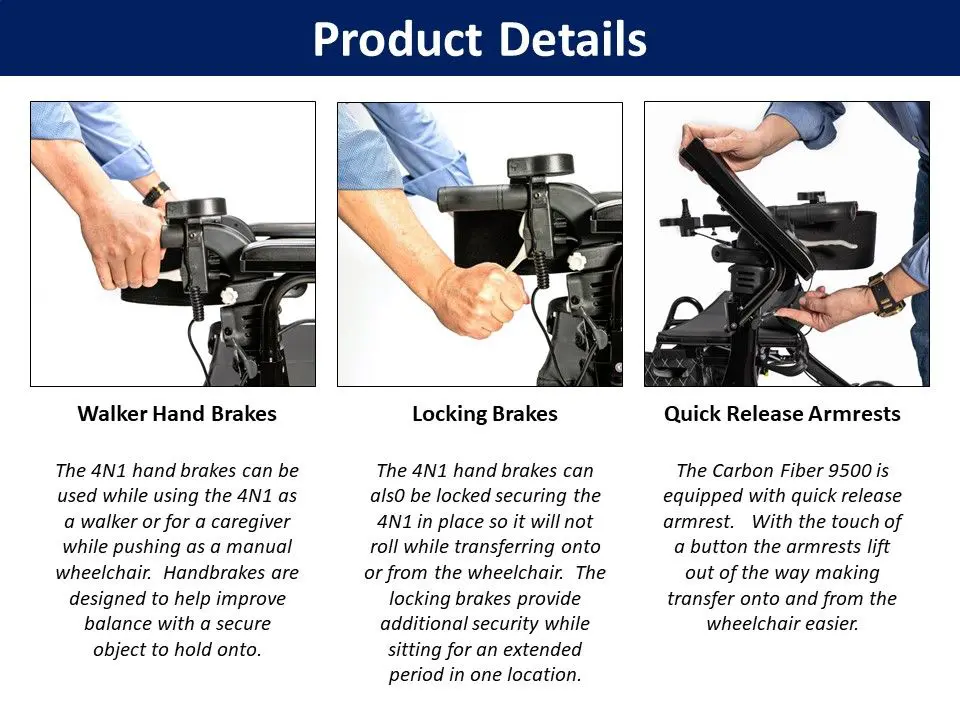 Product Details

Walker Hand Brakes

The 4N1 hand brakes can be used while using the 4N1 as a walker or for a caregiver while pushing as a manual wheelchair. Handbrakes are designed to help improve balance with a secure object to hold onto.

Locking Brakes

The 4N1 hand brakes can als0 be locked securing the 4N1 in place so it will not roll while transferring onto or from the wheelchair. The locking brakes provide additional security while sitting for an extended period in one location.

Quick Release Armrests

The Carbon Fiber 9500 is equipped with quick release armrest. With the touch of a button the armrests lift out of the way making transfer onto and from the wheelchair easier.