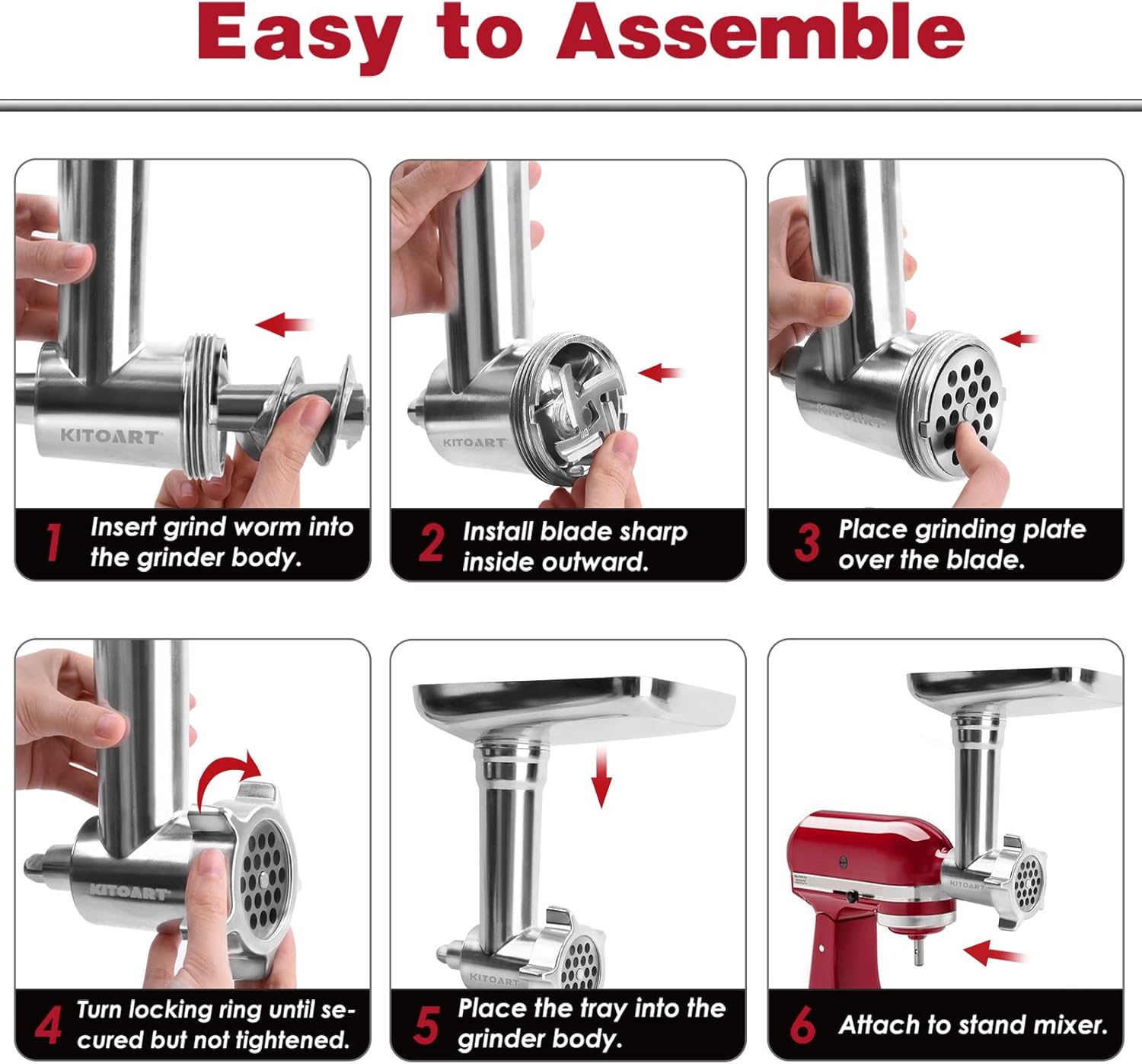 Easy to Assemble

KITOART

1 Insert grind worm into the grinder body.

KITOART

2 Install blade sharp inside outward.

KITOART

3 Place grinding plate over the blade.

KITOART

4 Turn locking ring until secured but not tightened.

KITOART

5 Place the tray into the grinder body.

KITOART

6 Attach to stand mixer.