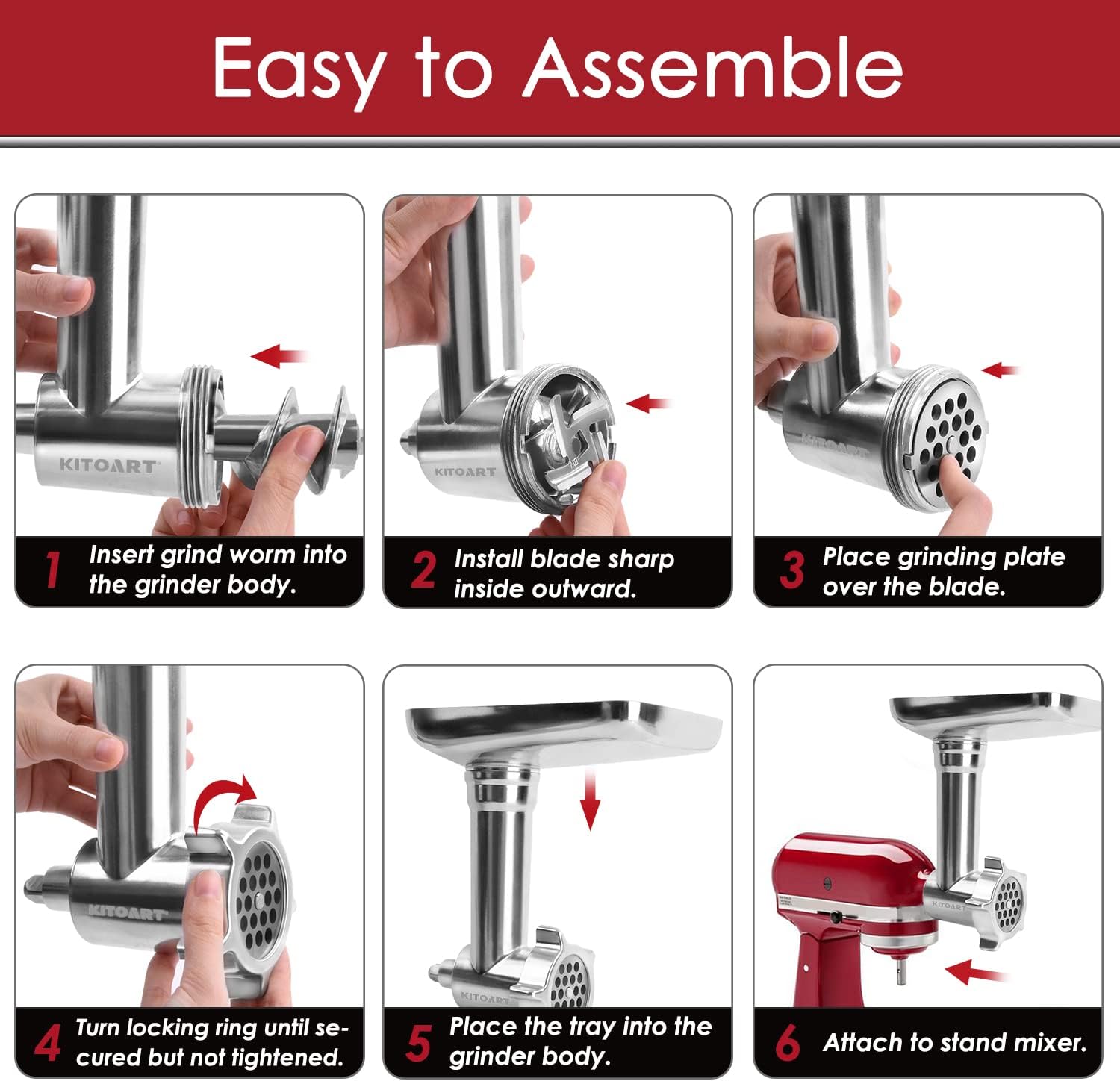 Easy to Assemble

KITOART

1 Insert grind worm into the grinder body.

KITOART

2 Install blade sharp inside outward.

KITOART

3 Place grinding plate over the blade.

KITOART

4 Turn locking ring until secured but not tightened.

KITOART

5 Place the tray into the grinder body.

KITOART

6 Attach to stand mixer.