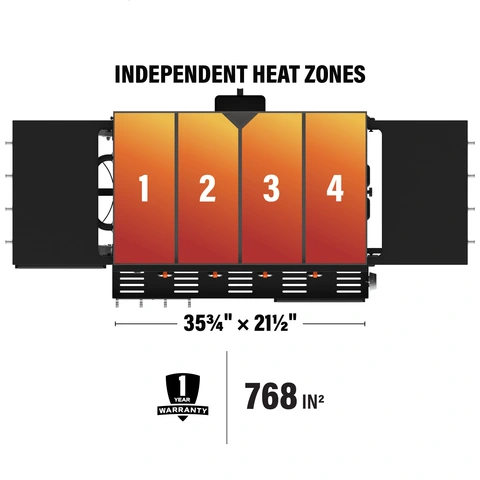 INDEPENDENT HEAT ZONES

1 2 3 4

35¾" × 21½"

1 YEAR WARRANTY

768 IN²