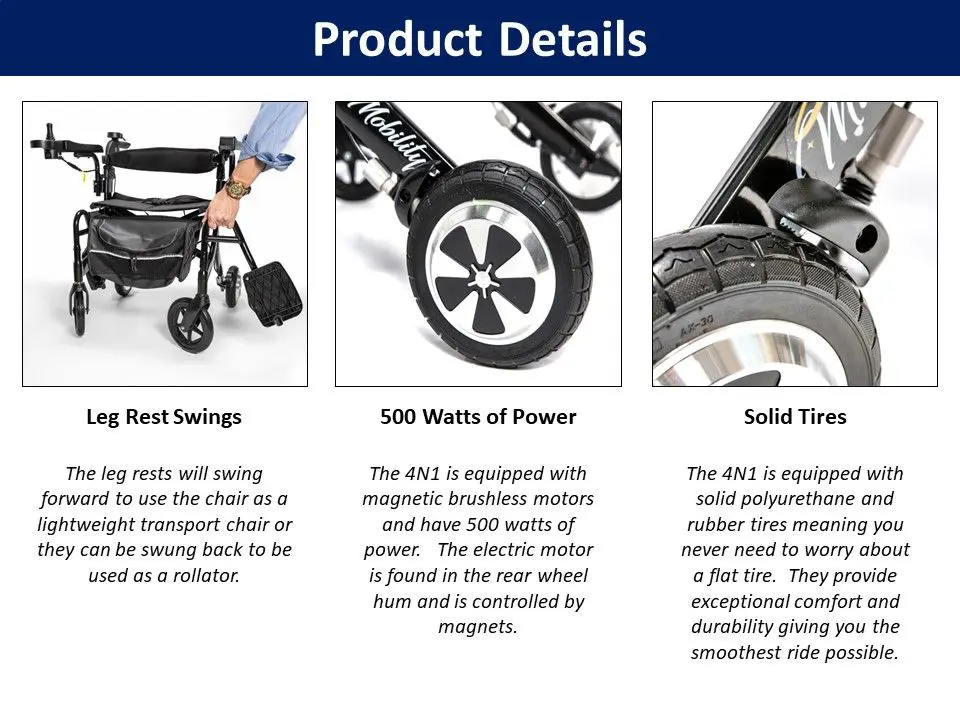 Product Details

Mobility

AX-30

Leg Rest Swings

The leg rests will swing forward to use the chair as a lightweight transport chair or they can be swung back to be used as a rollator.

500 Watts of Power

The 4N1 is equipped with magnetic brushless motors and have 500 watts of power. The electric motor is found in the rear wheel hum and is controlled by magnets.

Solid Tires

The 4N1 is equipped with solid polyurethane and rubber tires meaning you never need to worry about a flat tire. They provide exceptional comfort and durability giving you the smoothest ride possible.