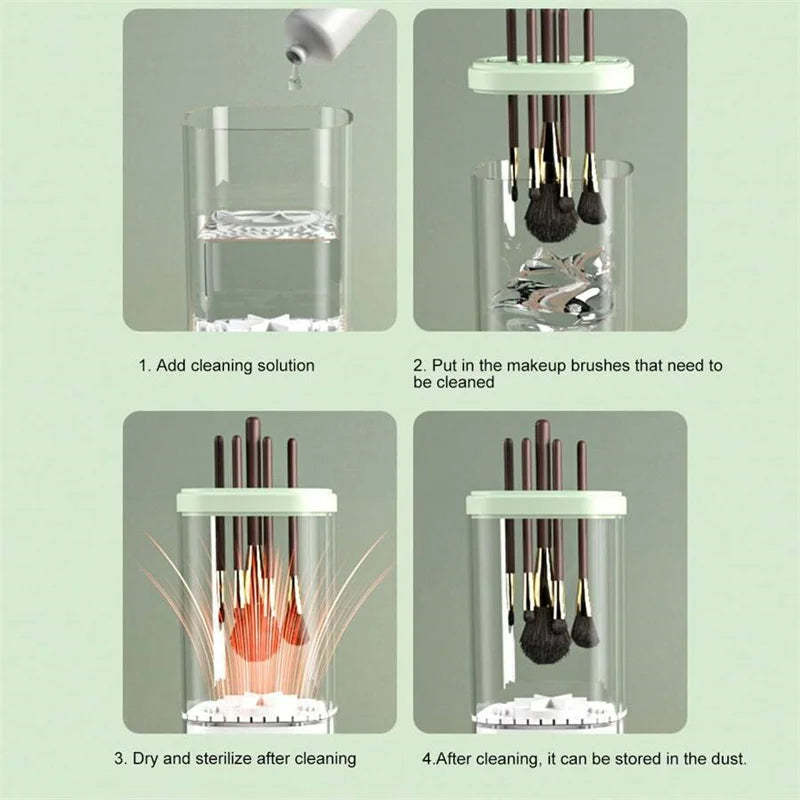 1. Add cleaning solution

2. Put in the makeup brushes that need to be cleaned

3. Dry and sterilize after cleaning

4.After cleaning, it can be stored in the dust.