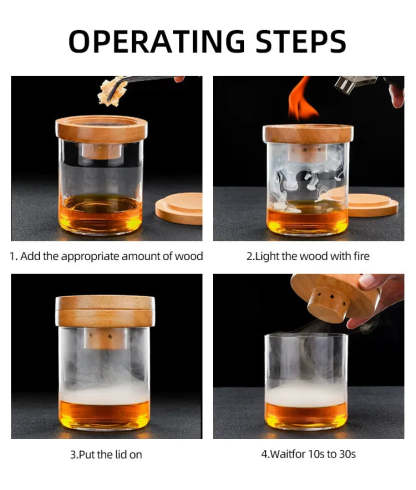 OPERATING STEPS

1. Add the appropriate amount of wood

2.Light the wood with fire

3.Put the lid on

4.Waitfor 10s to 30s