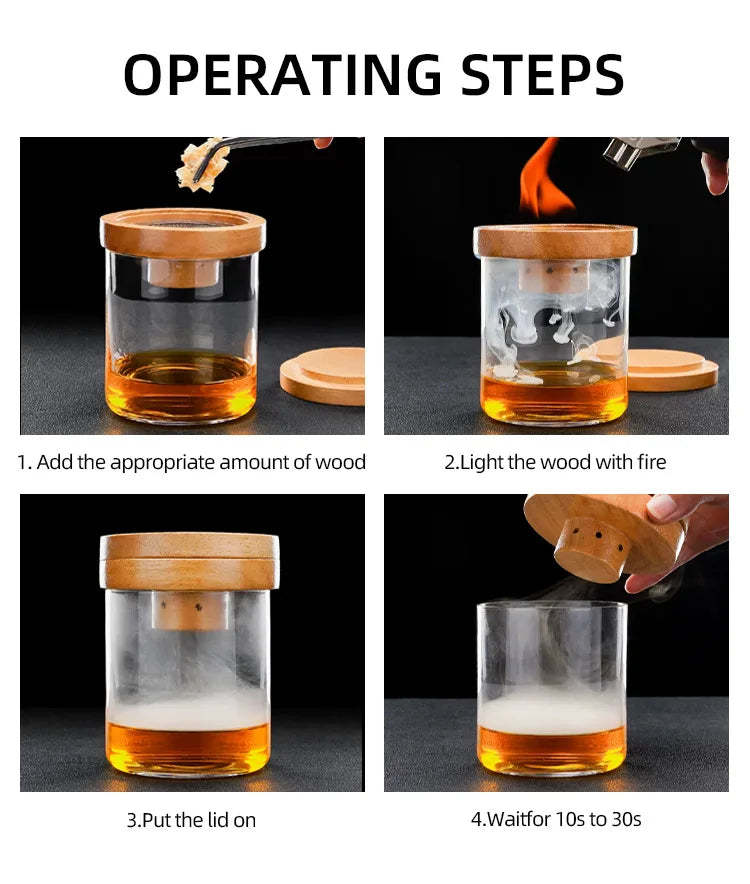 OPERATING STEPS

1. Add the appropriate amount of wood

2.Light the wood with fire

3.Put the lid on

4.Waitfor 10s to 30s