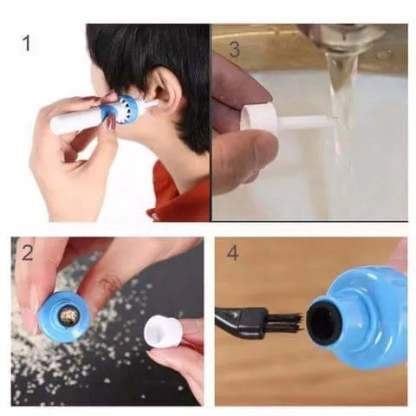 1

3

2

4