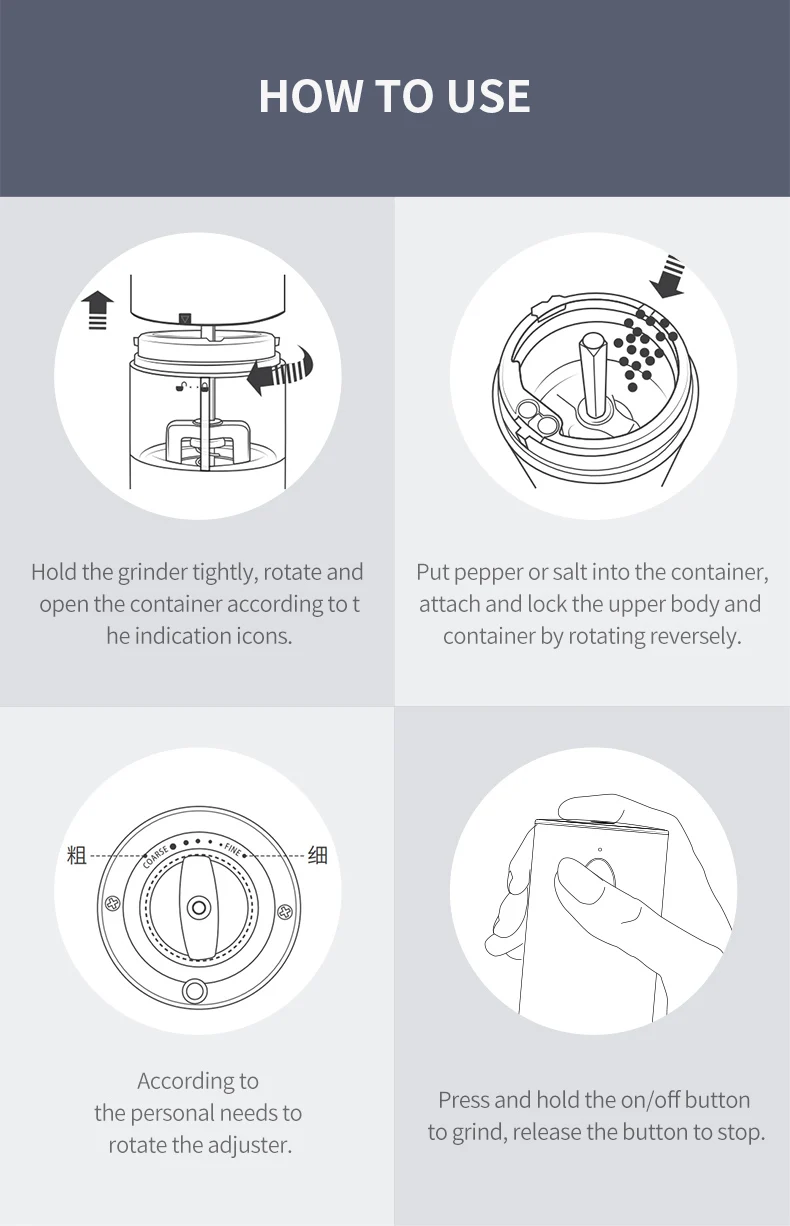 HOW TO USE

Hold the grinder tightly, rotate and open the container according to t he indication icons.

Put pepper or salt into the container, attach and lock the upper body and container by rotating reversely.

粗

COARSE

FINE

细

According to the personal needs to rotate the adjuster.

Press and hold the on/off button to grind, release the button to stop.