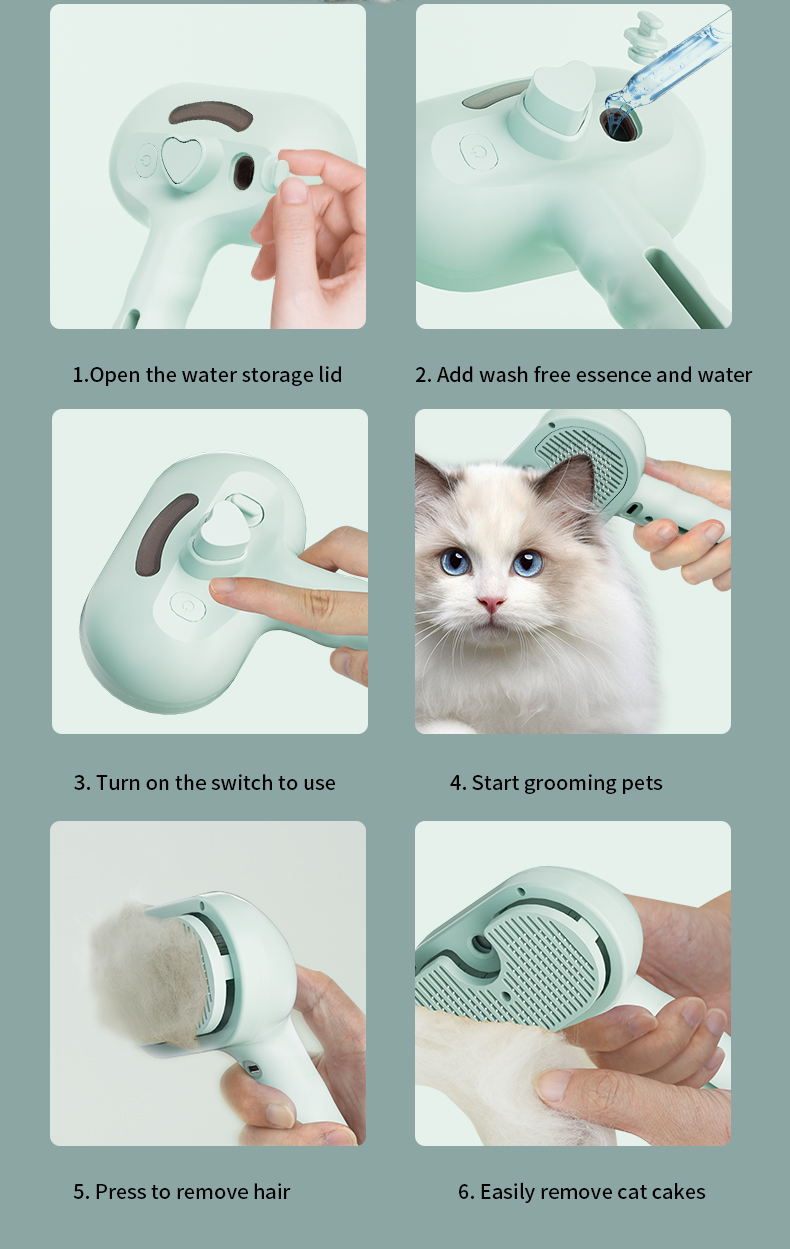 1.Open the water storage lid

2. Add wash free essence and water

3. Turn on the switch to use

4. Start grooming pets

5. Press to remove hair

6. Easily remove cat cakes