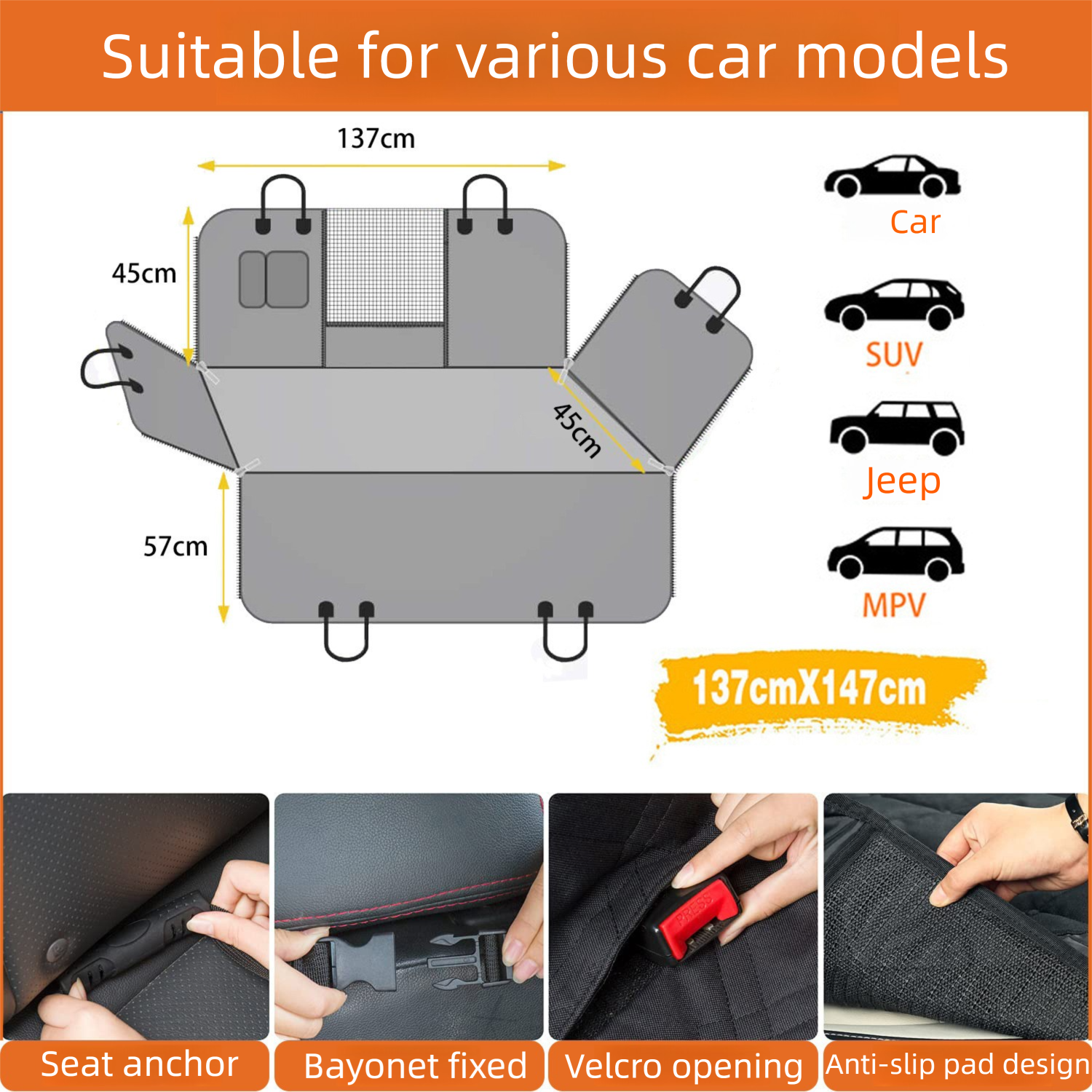 Suitable for various car models

137cm

45cm

45cm

57cm

Car

SUV

Jeep

MPV

137cmX147cm

PRESS

Seat anchor

Bayonet fixed

Velcro opening

Anti-slip pad design