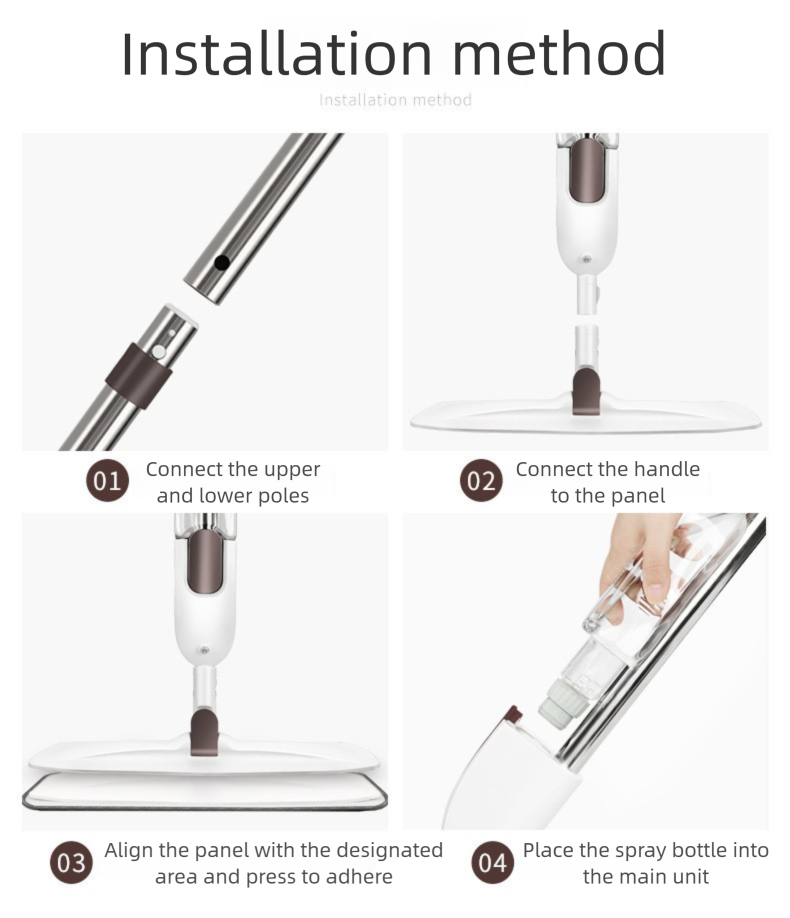 Installation method

Installation method

01 Connect the upper and lower poles

02 Connect the handle to the panel

03 Align the panel with the designated area and press to adhere

04 Place the spray bottle into the main unit