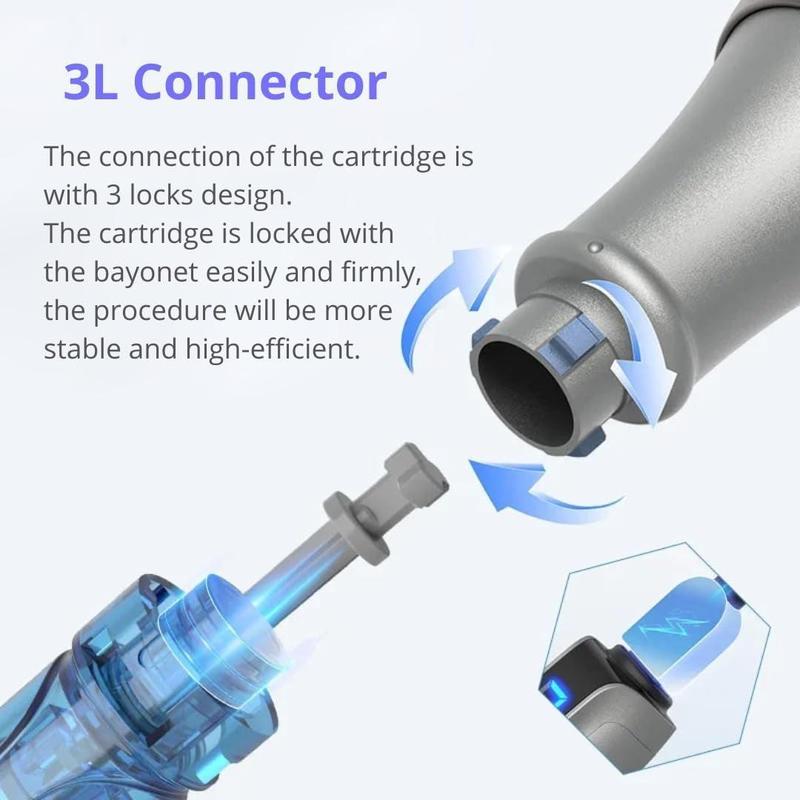 3L Connector

The connection of the cartridge is with 3 locks design.
The cartridge is locked with the bayonet easily and firmly, the procedure will be more stable and high-efficient.