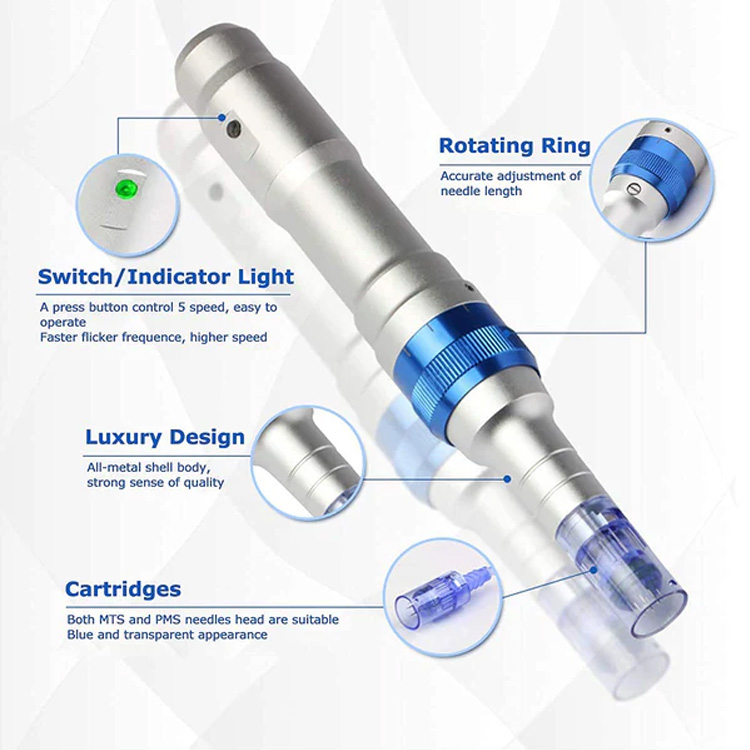 Rotating Ring
Accurate adjustment of needle length

Switch/Indicator Light
A press button control 5 speed, easy to operate
Faster flicker frequence, higher speed

Luxury Design
All-metal shell body, strong sense of quality

Cartridges
Both MTS and PMS needles head are suitable
Blue and transparent appearance