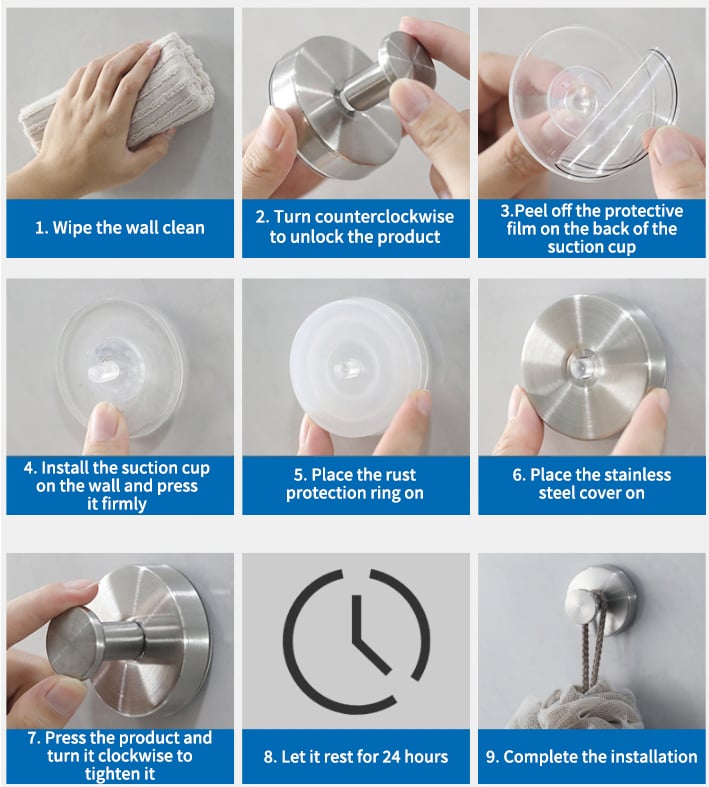 1. Wipe the wall clean

2. Turn counterclockwise to unlock the product

3.Peel off the protective film on the back of the suction cup

4. Install the suction cup on the wall and press it firmly

5. Place the rust protection ring on

6. Place the stainless steel cover on

7. Press the product and turn it clockwise to tighten it

8. Let it rest for 24 hours

9. Complete the installation