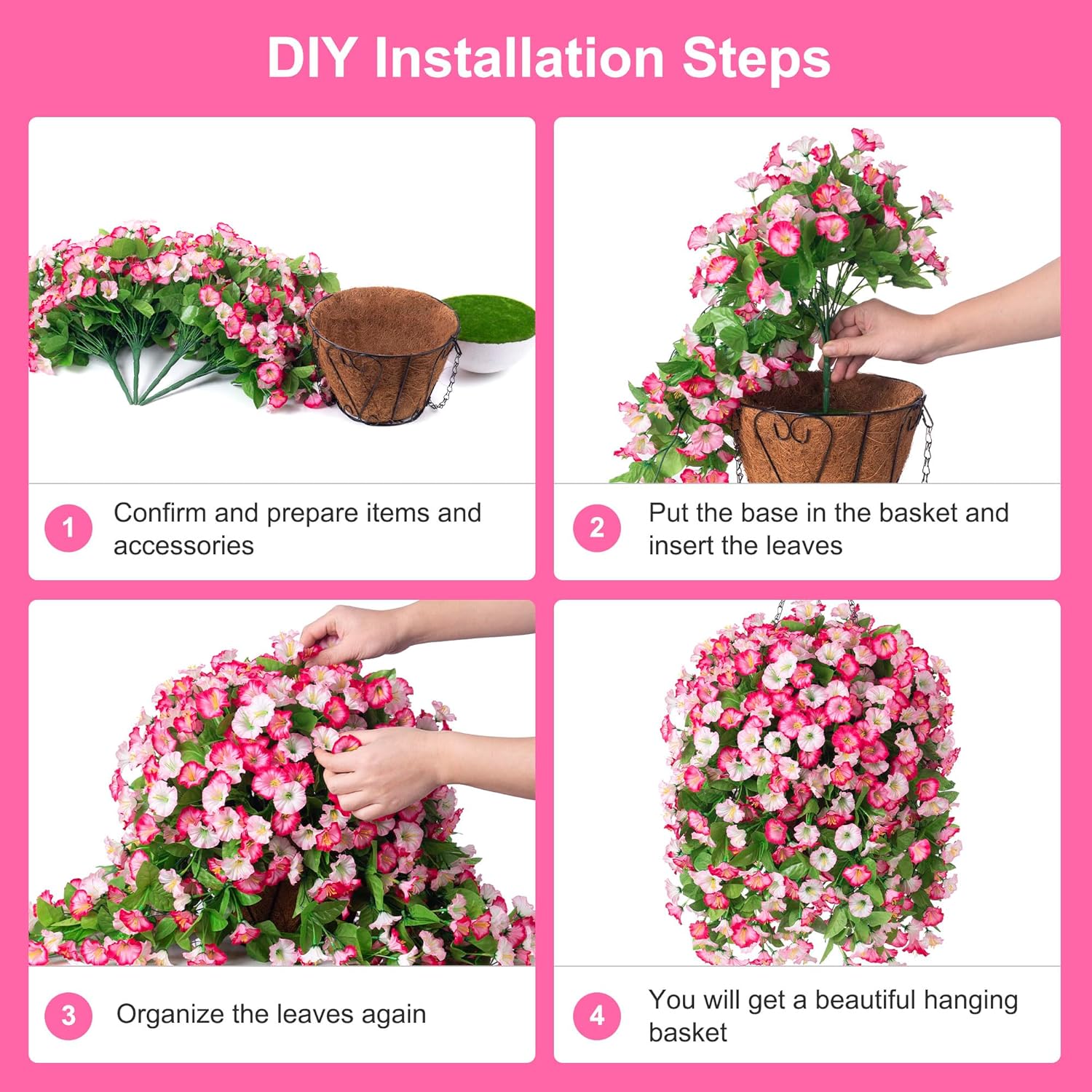 DIY Installation Steps

1 Confirm and prepare items and accessories

2 Put the base in the basket and insert the leaves

3 Organize the leaves again

4 You will get a beautiful hanging basket