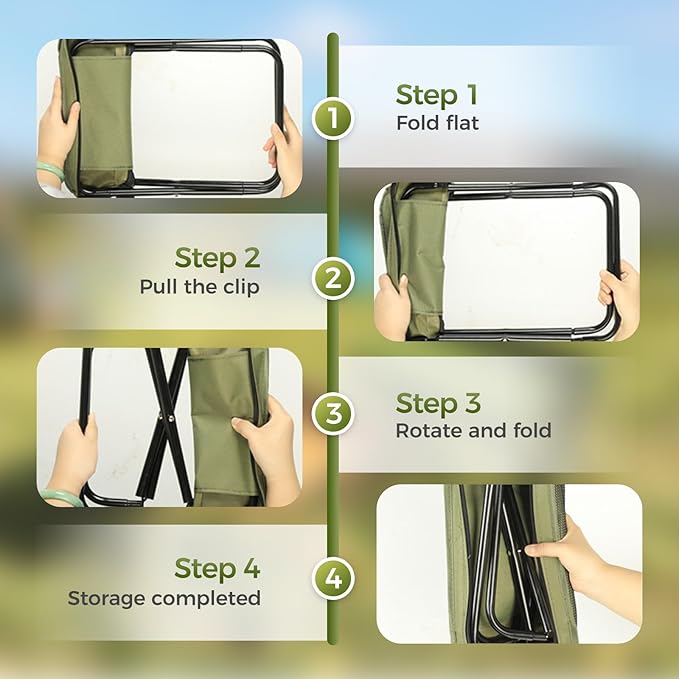 1
Step 1
Fold flat

Step 2
Pull the clip
2

3
Step 3
Rotate and fold

Step 4
Storage completed
4