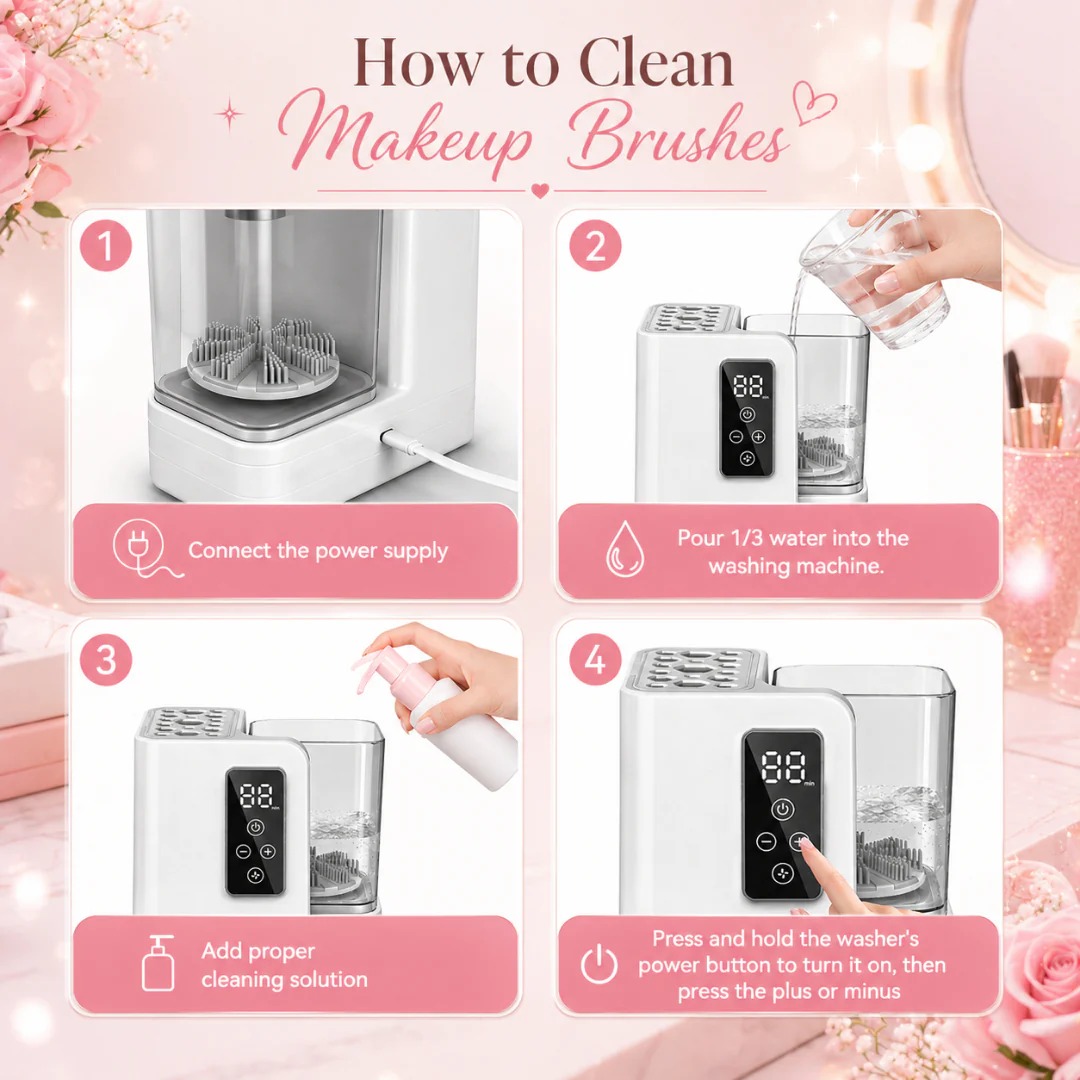 How to Clean
Makeup Brushes

1

Connect the power supply

2

88 min

Pour 1/3 water into the washing machine.

3

88 min

Add proper cleaning solution

4

88 min

Press and hold the washer's power button to turn it on, then press the plus or minus