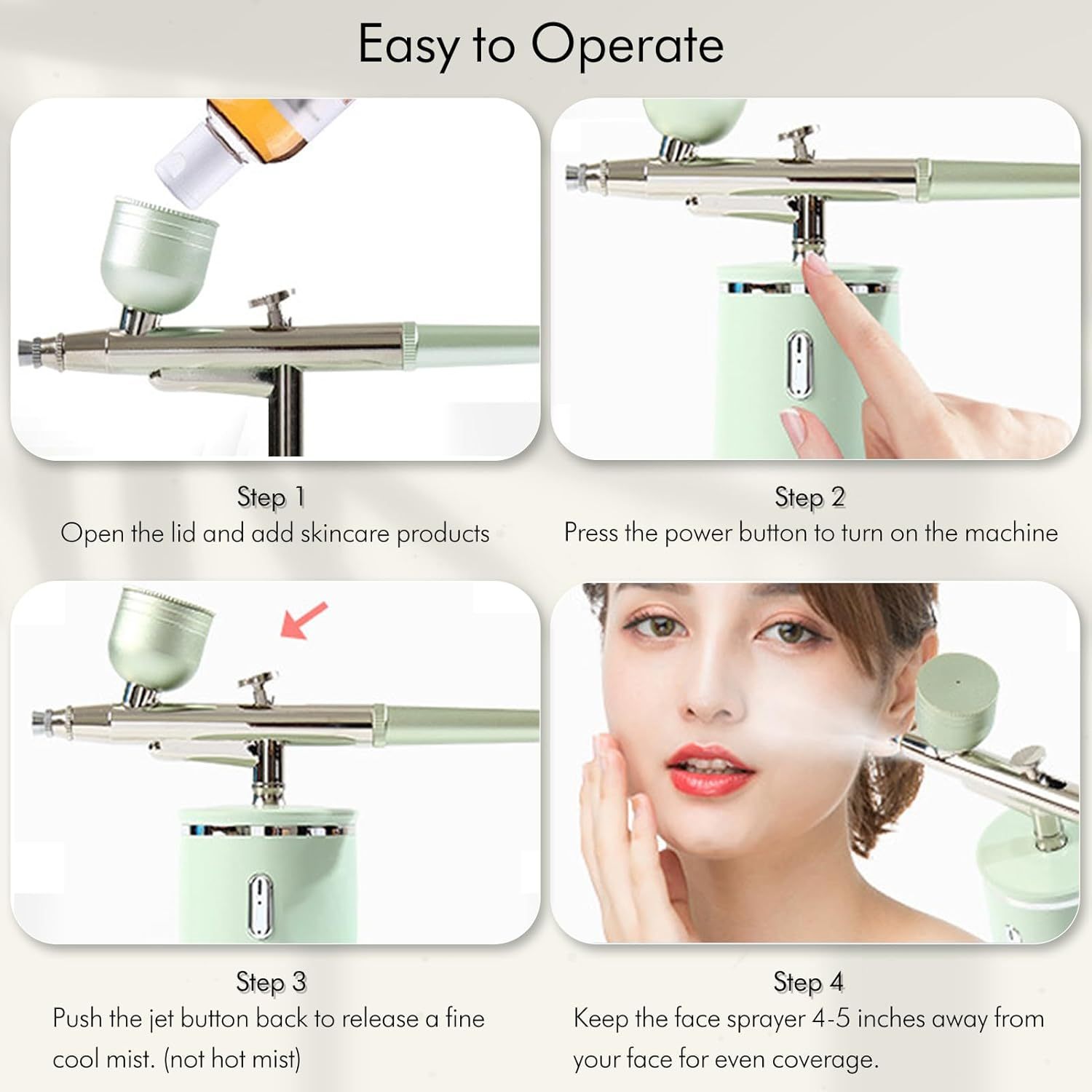 Easy to Operate

Step 1
Open the lid and add skincare products

Step 2
Press the power button to turn on the machine

Step 3
Push the jet button back to release a fine cool mist. (not hot mist)

Step 4
Keep the face sprayer 4-5 inches away from your face for even coverage.