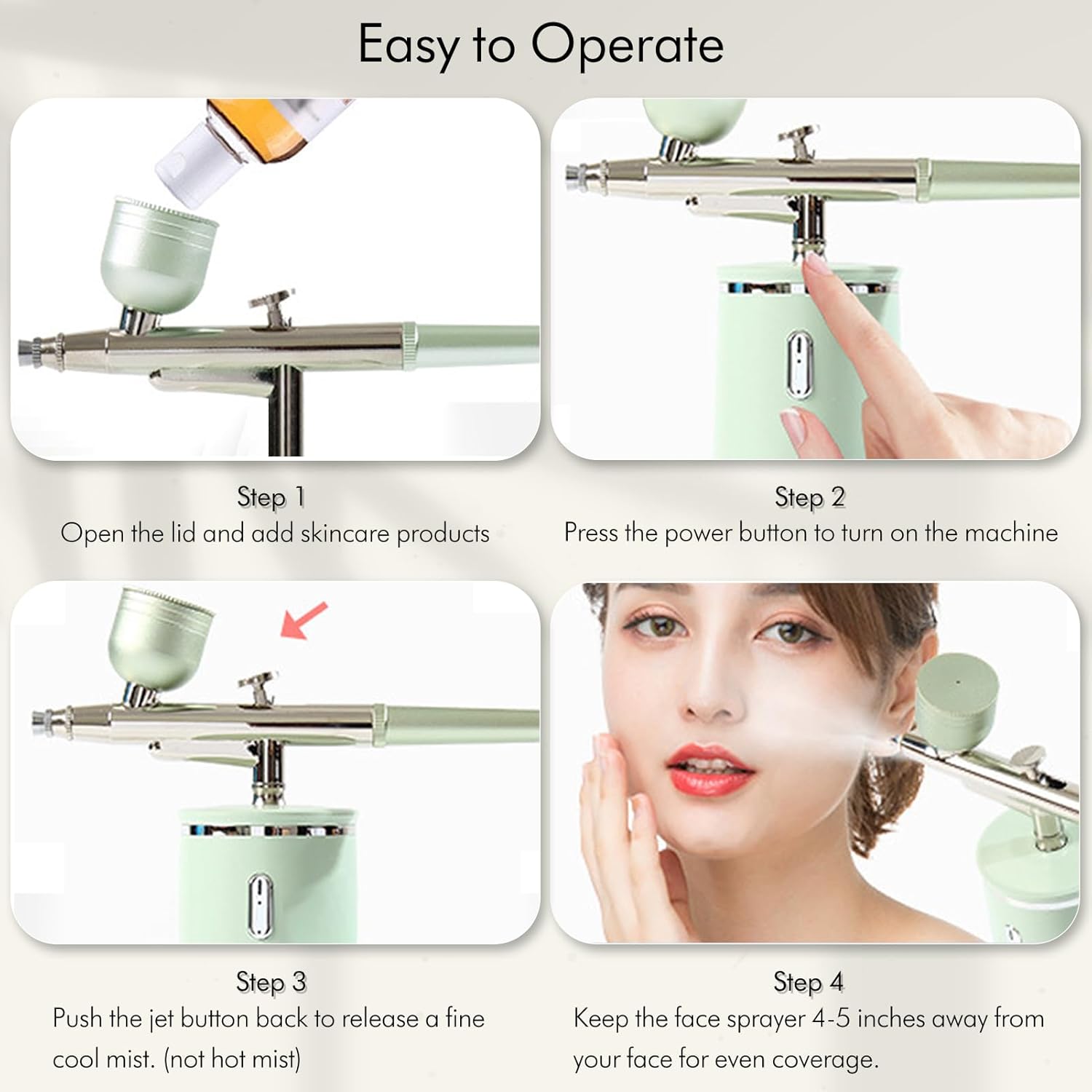 Easy to Operate

Step 1
Open the lid and add skincare products

Step 2
Press the power button to turn on the machine

Step 3
Push the jet button back to release a fine cool mist. (not hot mist)

Step 4
Keep the face sprayer 4-5 inches away from your face for even coverage.