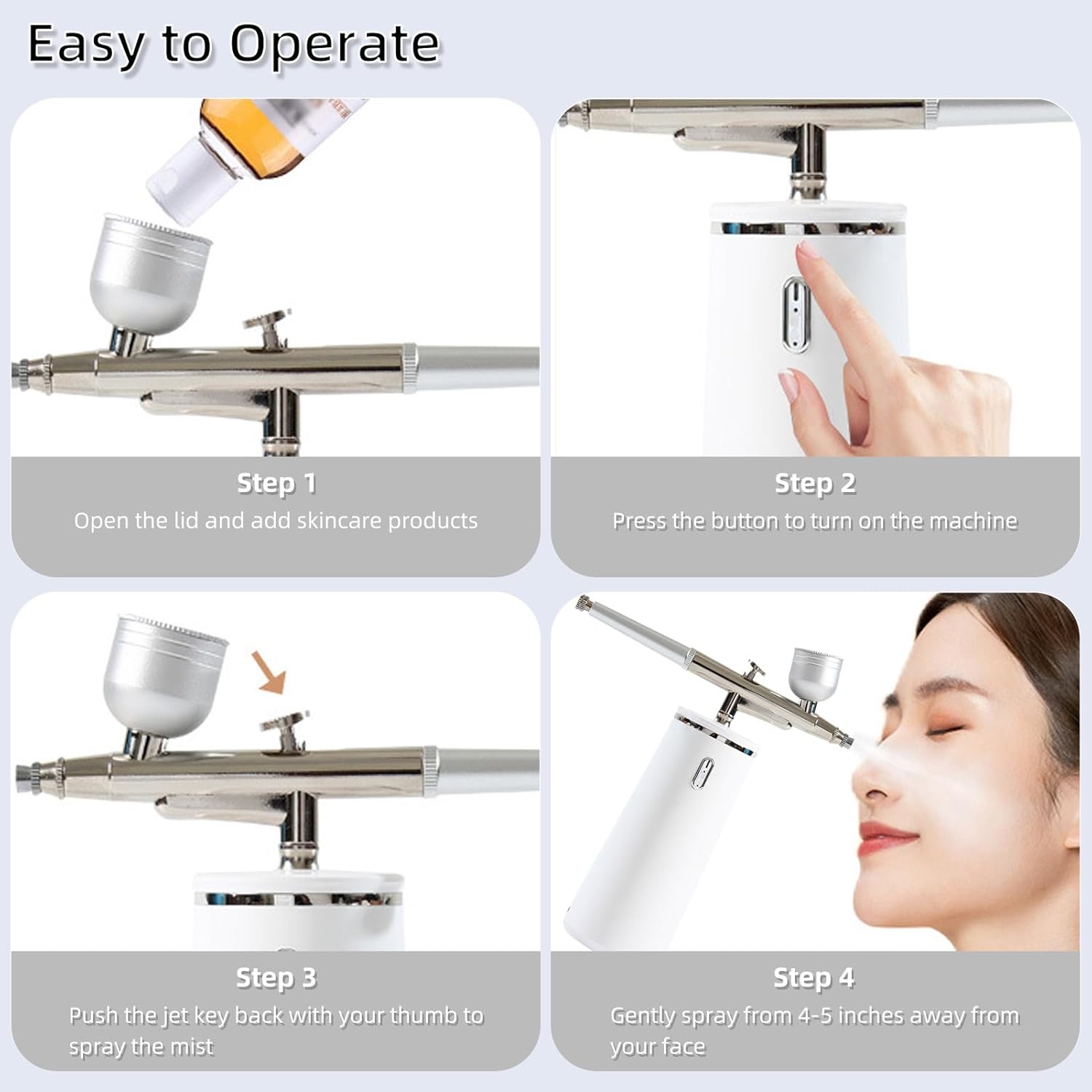 Easy to Operate

Step 1
Open the lid and add skincare products

Step 2
Press the button to turn on the machine

Step 3
Push the jet key back with your thumb to spray the mist

Step 4
Gently spray from 4-5 inches away from your face