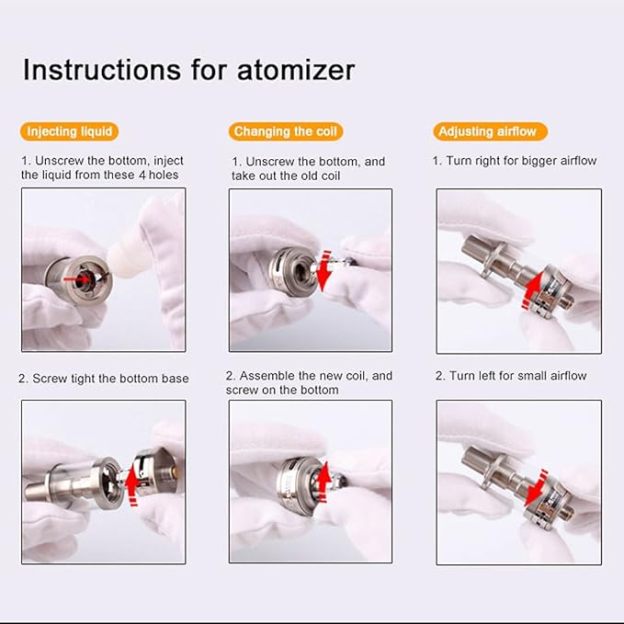 Instructions for atomizer

Injecting liquid

1. Unscrew the bottom, inject the liquid from these 4 holes

2. Screw tight the bottom base

Changing the coil

1. Unscrew the bottom, and take out the old coil

2. Assemble the new coil, and screw on the bottom

Adjusting airflow

1. Turn right for bigger airflow

2. Turn left for small airflow