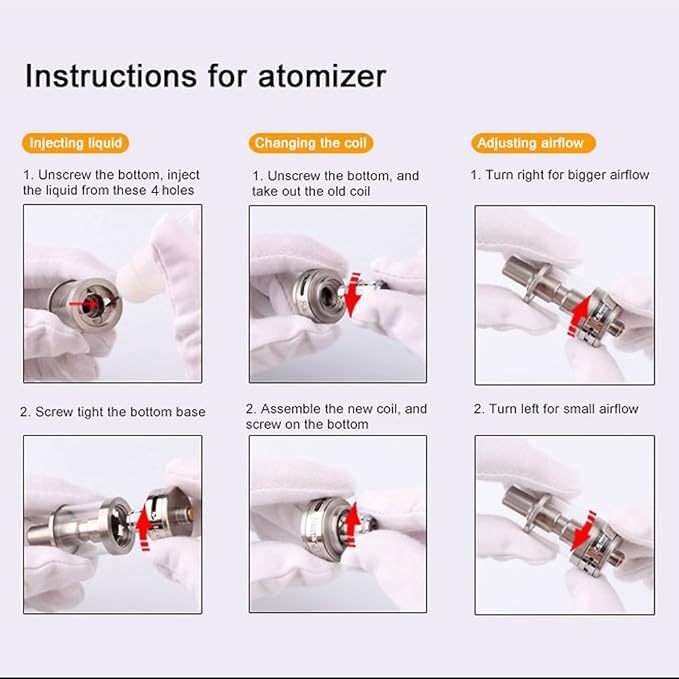 Instructions for atomizer

Injecting liquid

1. Unscrew the bottom, inject the liquid from these 4 holes

2. Screw tight the bottom base

Changing the coil

1. Unscrew the bottom, and take out the old coil

2. Assemble the new coil, and screw on the bottom

Adjusting airflow

1. Turn right for bigger airflow

2. Turn left for small airflow