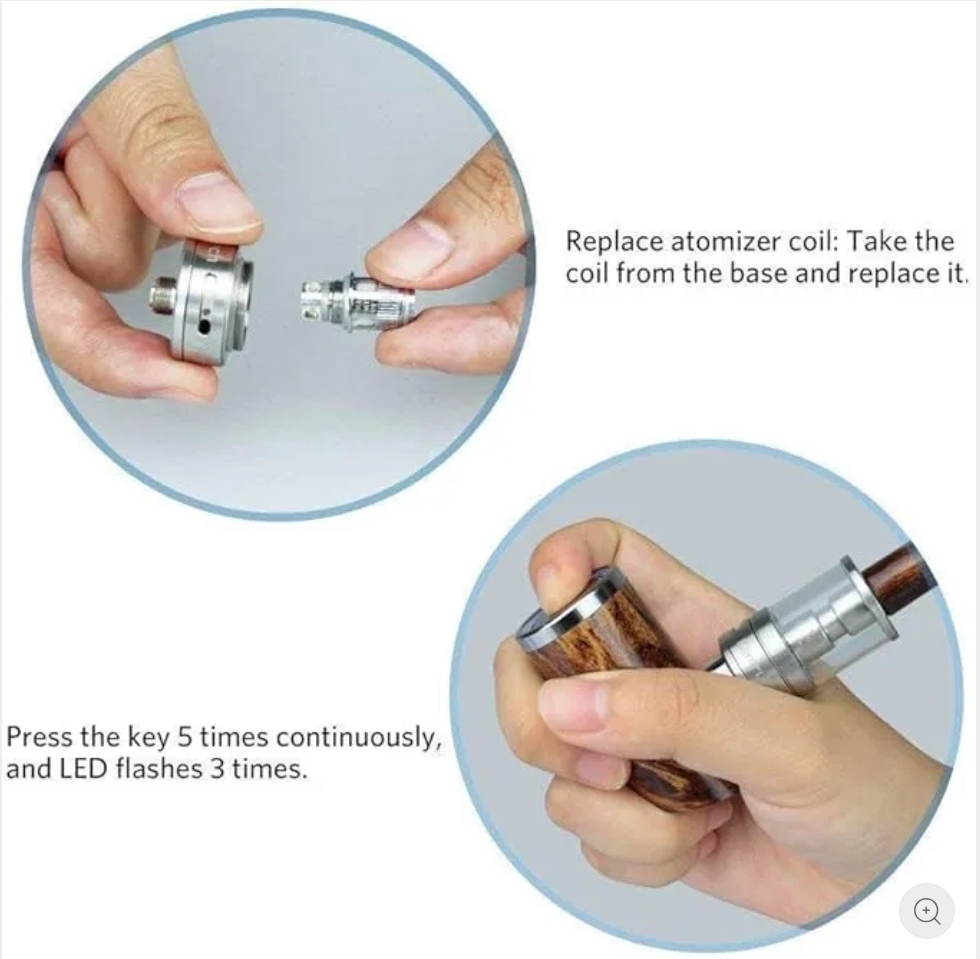 Replace atomizer coil: Take the coil from the base and replace it.

Press the key 5 times continuously, and LED flashes 3 times.