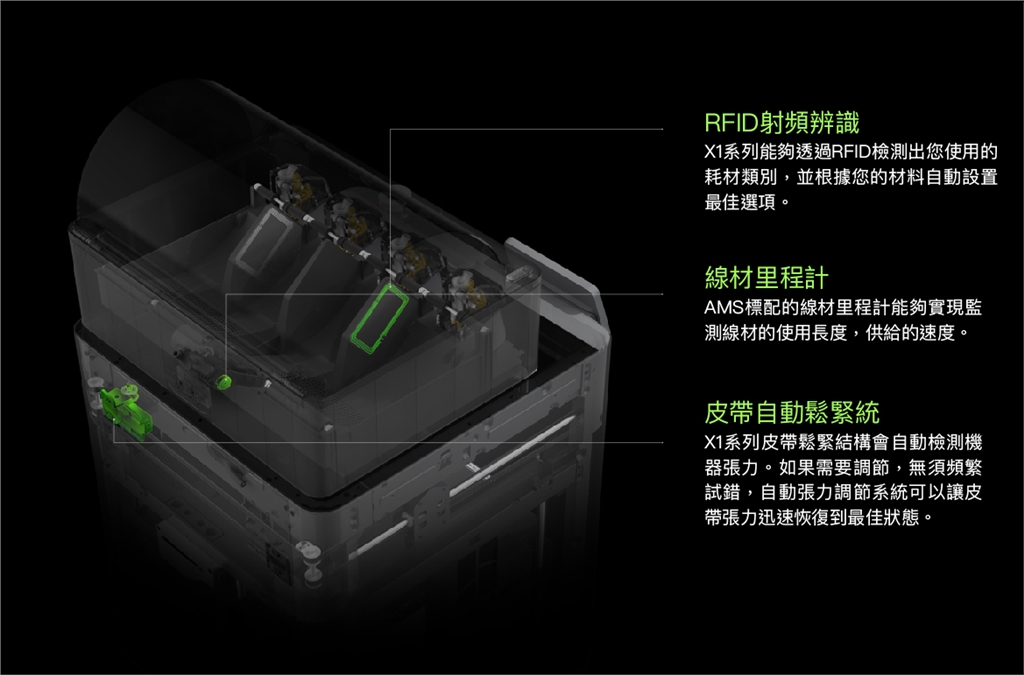 RFID射頻辨識
X1系列能夠透過RFID檢測出您使用的耗材類別，並根據您的材料自動設置最佳選項。

線材里程計
AMS標配的線材里程計能夠實現監測線材的使用長度，供給的速度。

皮帶自動鬆緊統
X1系列皮帶鬆緊結構會自動檢測機器張力。如果需要調節，無須頻繁試錯，自動張力調節系統可以讓皮帶張力迅速恢復到最佳狀態。