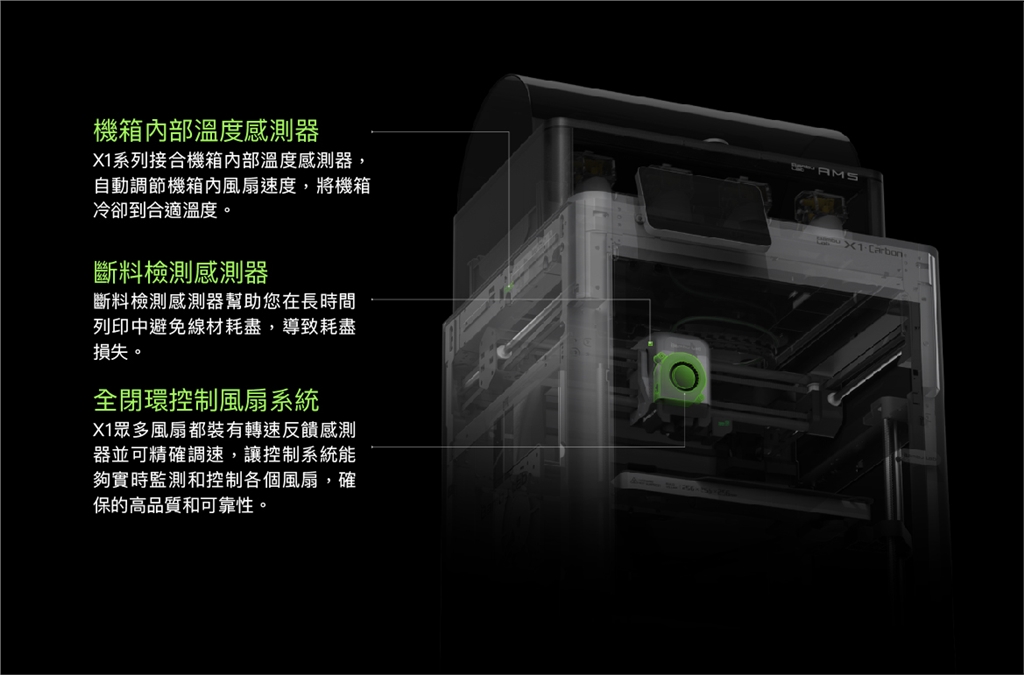 機箱內部溫度感測器

X1系列接合機箱內部溫度感測器，自動調節機箱內風扇速度，將機箱冷卻到合適溫度。

斷料檢測感測器

斷料檢測感測器幫助您在長時間列印中避免線材耗盡，導致耗盡損失。

全閉環控制風扇系統

X1眾多風扇都裝有轉速反饋感測器並可精確調速，讓控制系統能夠實時監測和控制各個風扇，確保的高品質和可靠性。

AMS

X1 Carbon