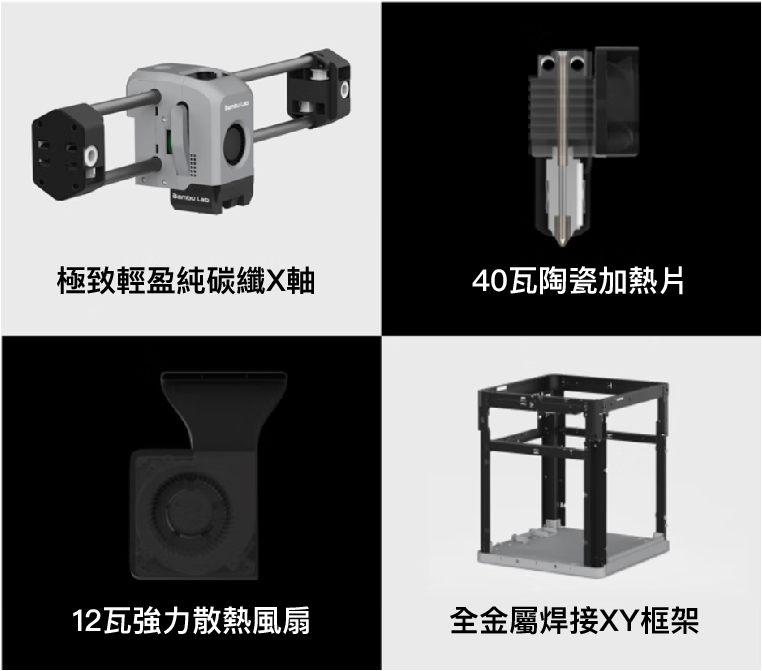 Bambu Lab

Bambu Lab

極致輕盈純碳纖X軸

40瓦陶瓷加熱片

12瓦強力散熱風扇

全金屬焊接XY框架