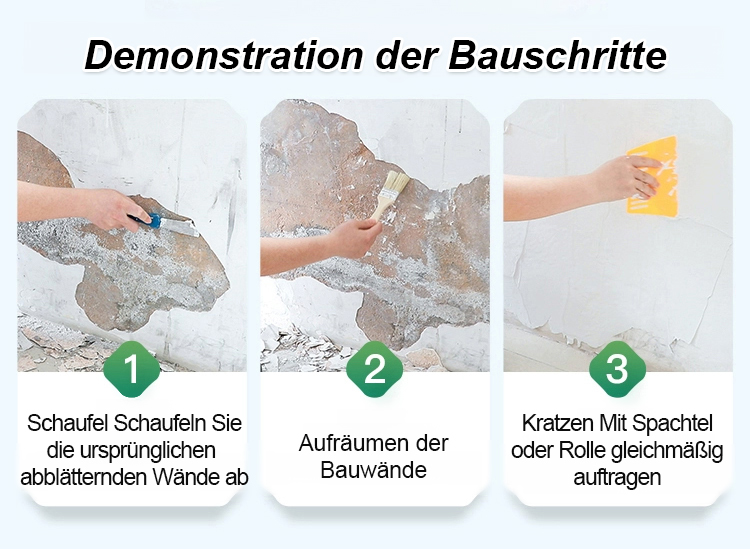 Demonstration der Bauschritte

1

Schaufel Schaufeln Sie die ursprünglichen abblätternden Wände ab

2

Aufräumen der Bauwände

3

Kratzen Mit Spachtel oder Rolle gleichmäßig auftragen