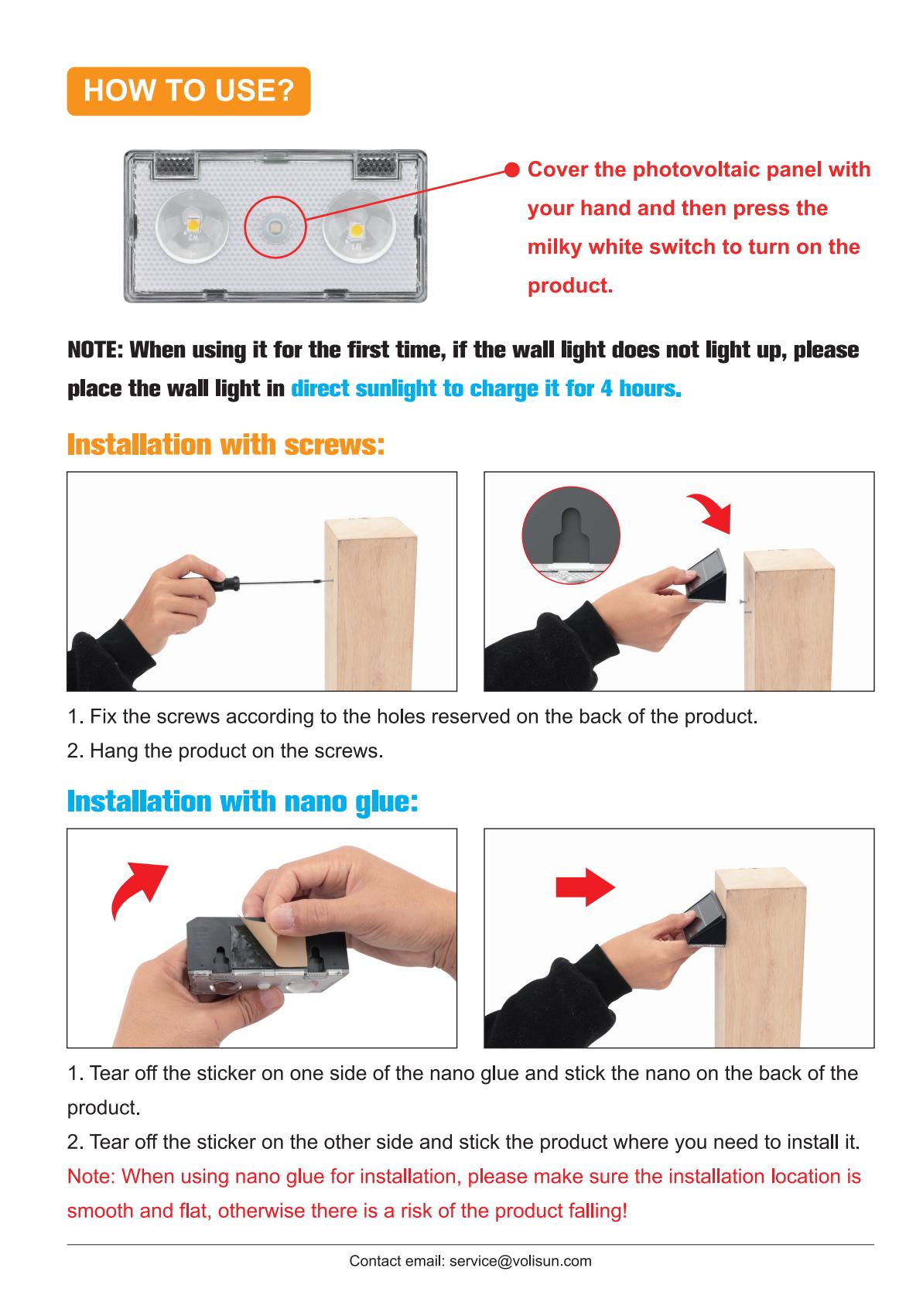 HOW TO USE?

Cover the photovoltaic panel with your hand and then press the milky white switch to turn on the product.

NOTE: When using it for the first time, if the wall light does not light up, please place the wall light in direct sunlight to charge it for 4 hours.

Installation with screws:

1. Fix the screws according to the holes reserved on the back of the product.
2. Hang the product on the screws.

Installation with nano glue:

1. Tear off the sticker on one side of the nano glue and stick the nano on the back of the product.
2. Tear off the sticker on the other side and stick the product where you need to install it.
Note: When using nano glue for installation, please make sure the installation location is smooth and flat, otherwise there is a risk of the product falling!

Contact email: service@volisun.com